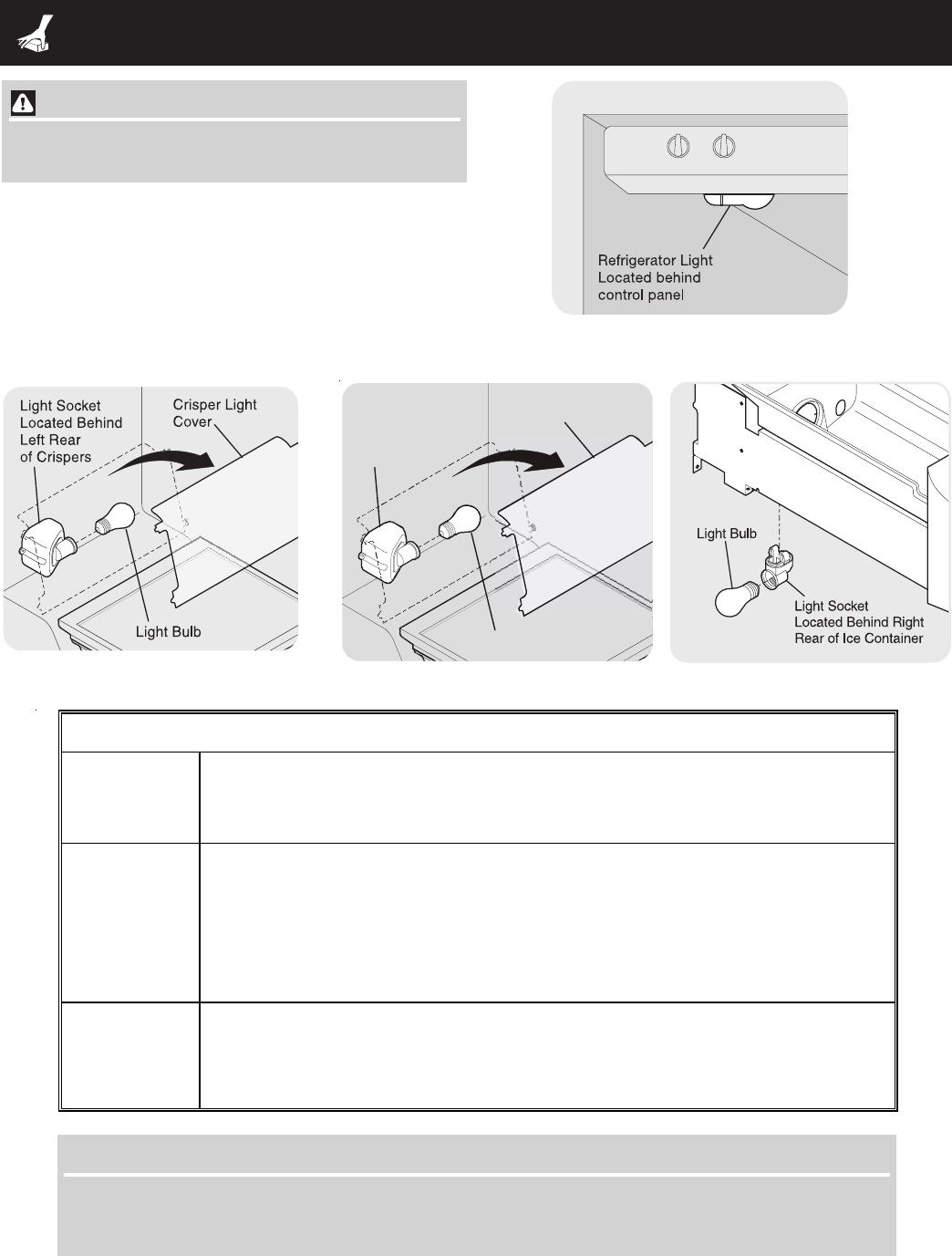 Refrigerator Light Located behind control panel

Light Socket Located Behind Left Rear of Crispers

Crisper Light Cover

Light Bulb

Light Bulb

Light Socket Located Behind Right Rear of Ice Container