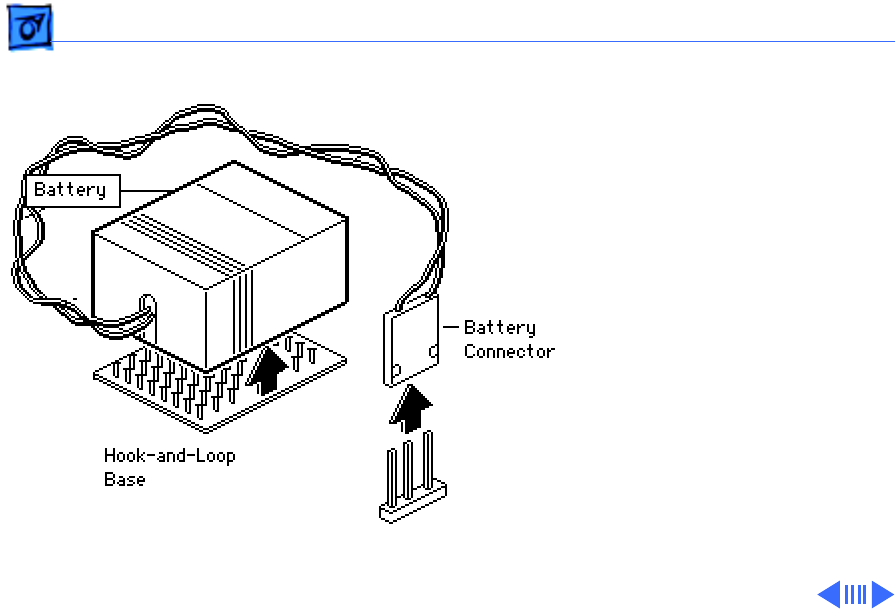 Battery

Battery Connector

Hook-and-Loop Base