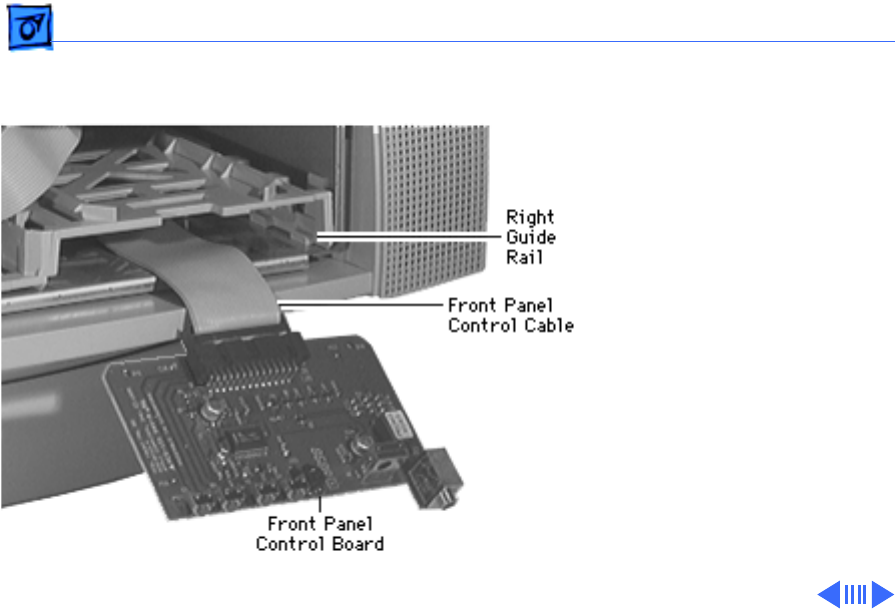 Right Guide Rail

Front Panel Control Cable

Front Panel Control Board