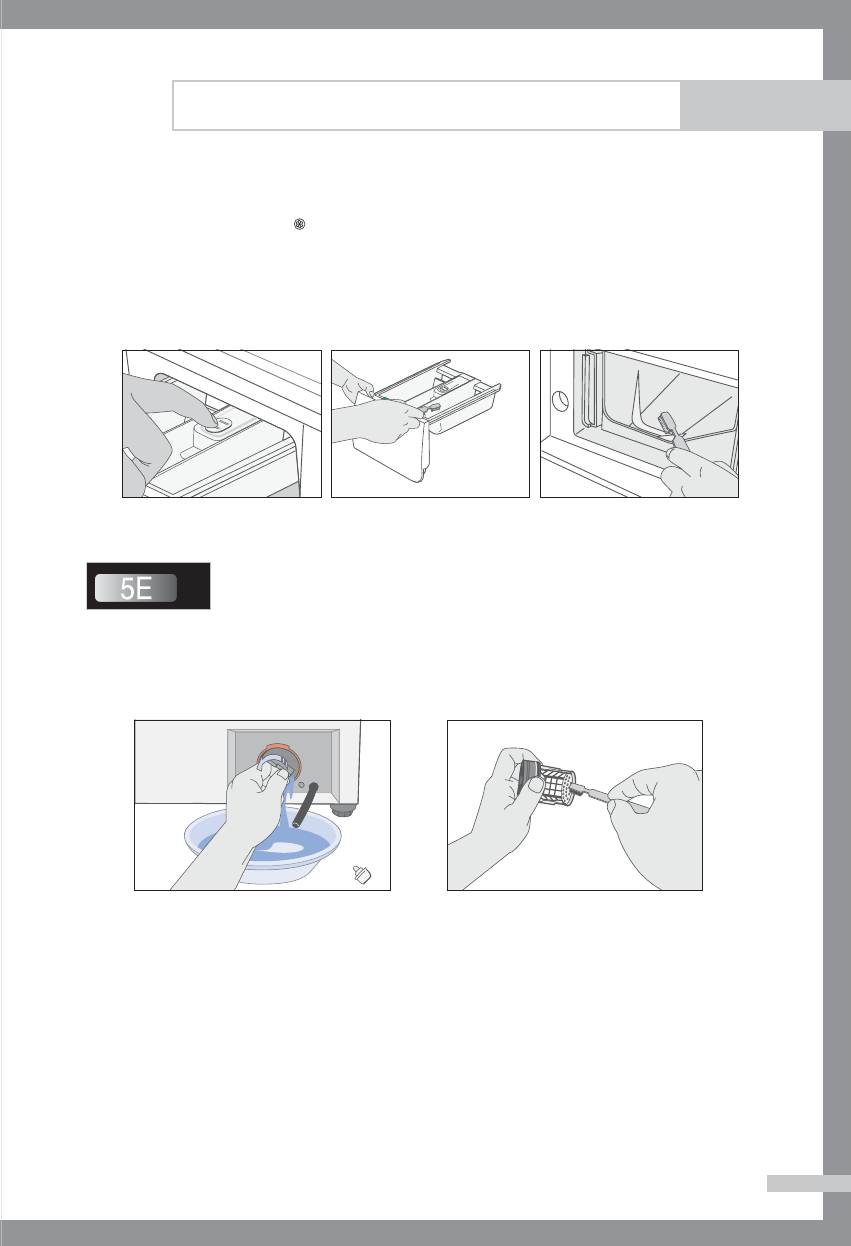 5E