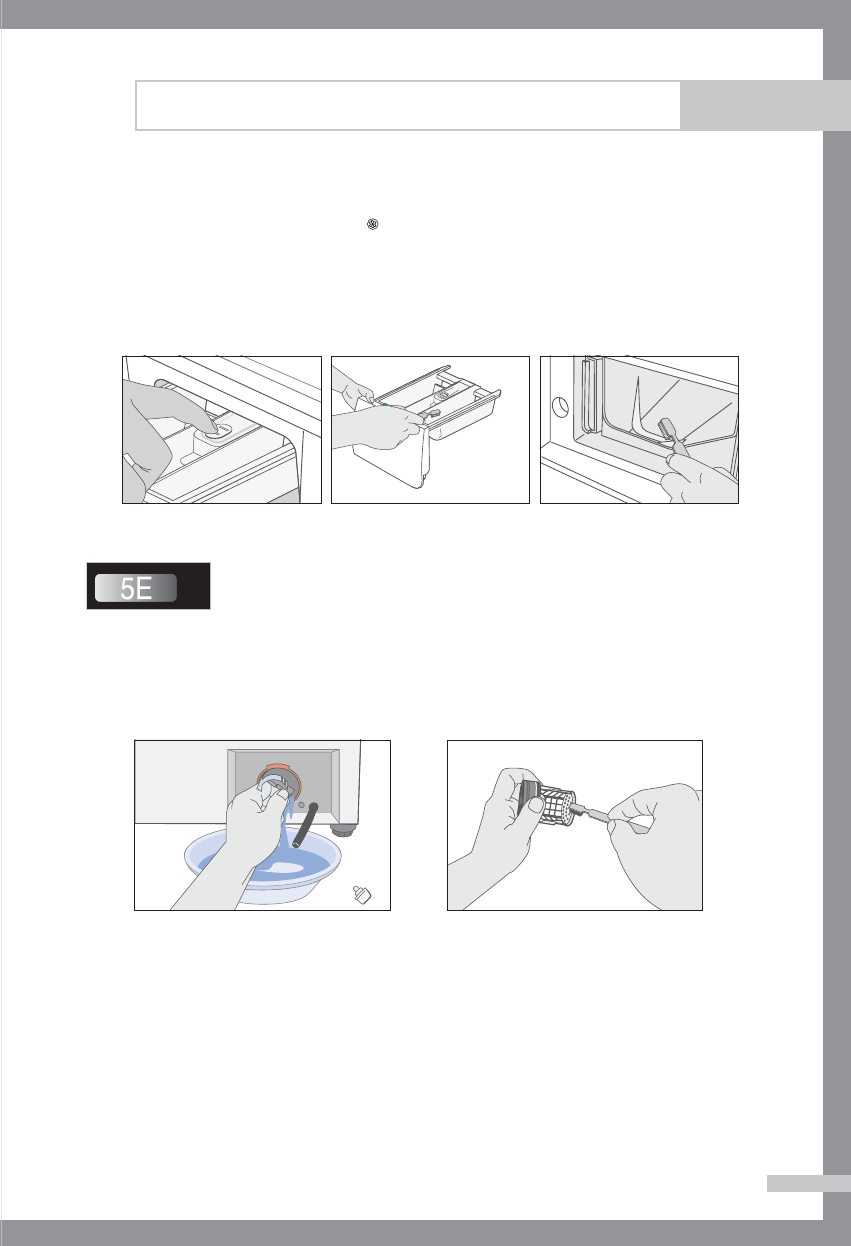 5E