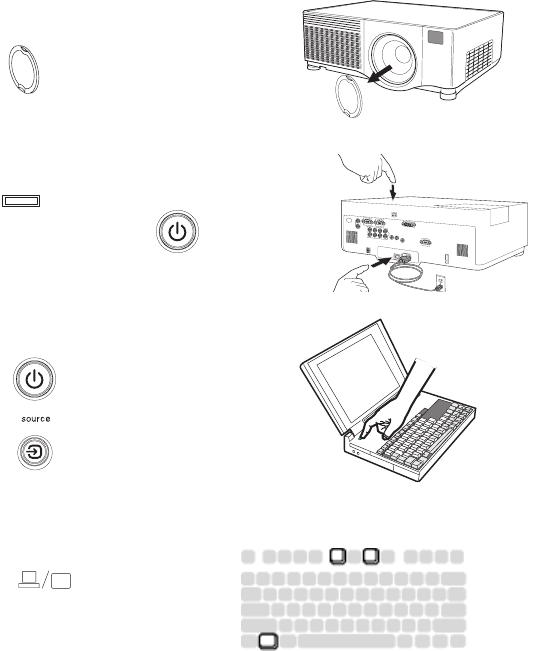 source