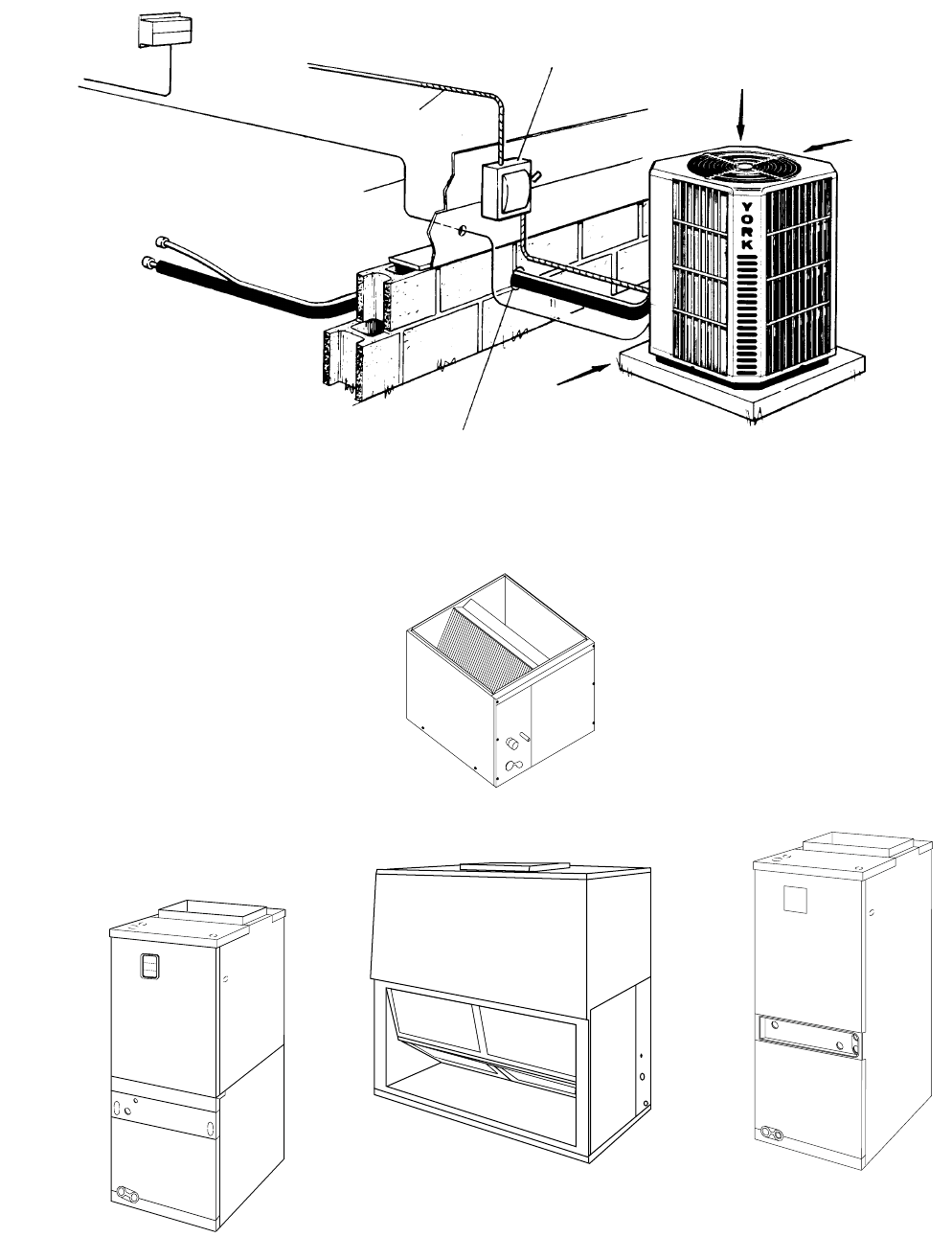 YORK