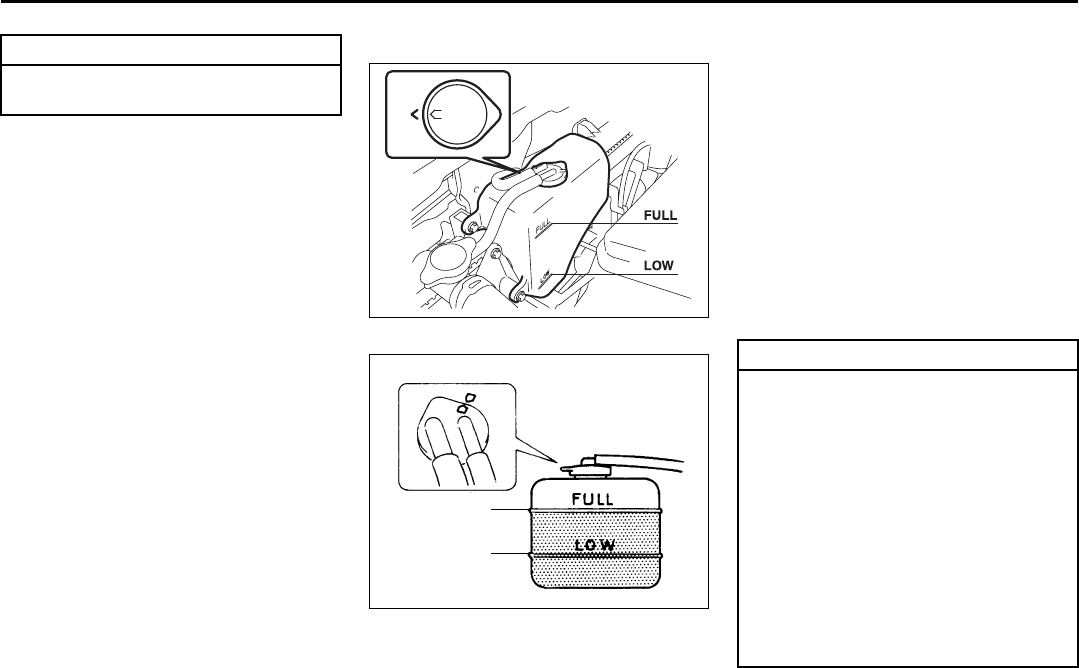 FULL
LOW

FULL
LOW