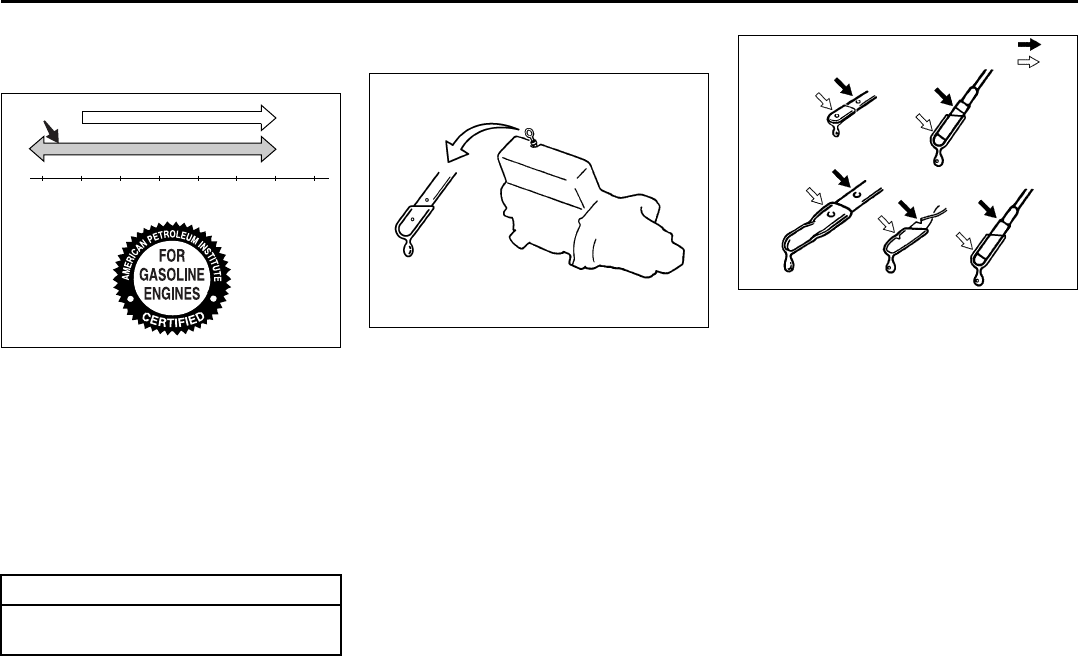 AMERICAN PETROLEUM INSTITUTE
FOR GASOLINE ENGINES
CERTIFIED