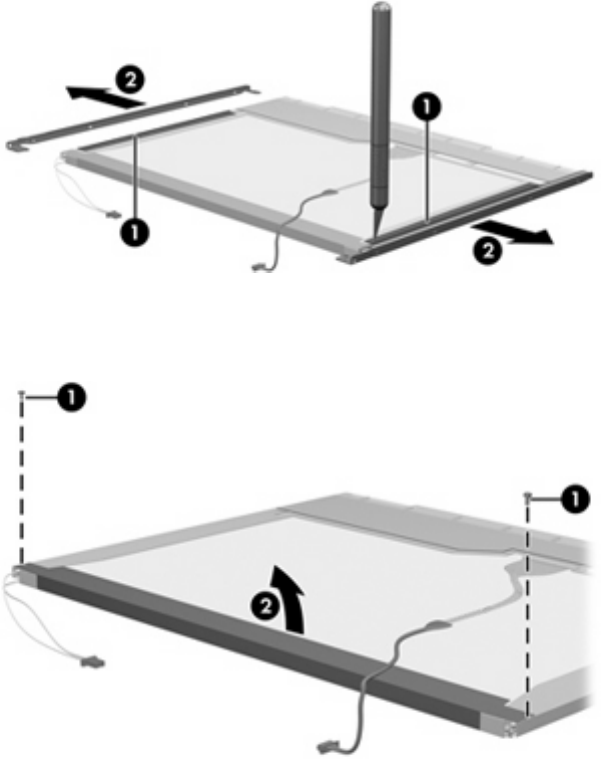 2
1
1
2

1
1
2