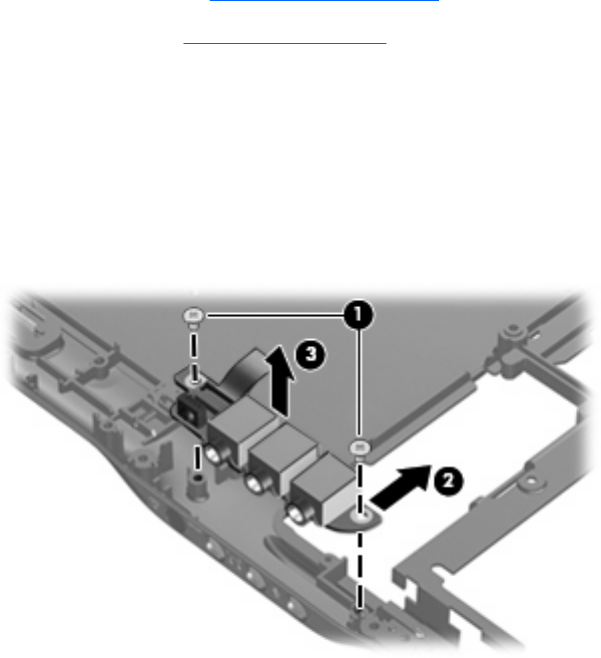 1

3

2