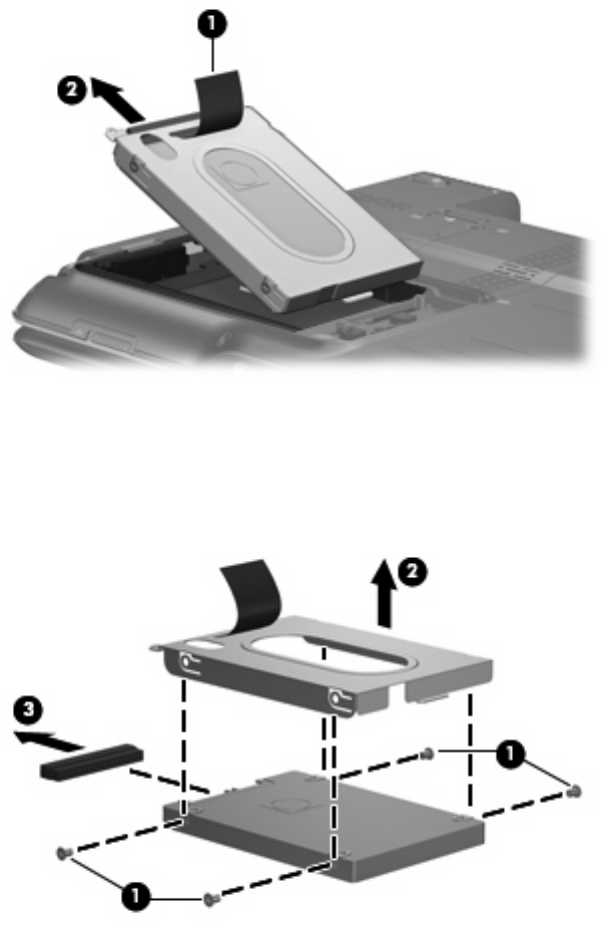 1
2
2
3
1
1