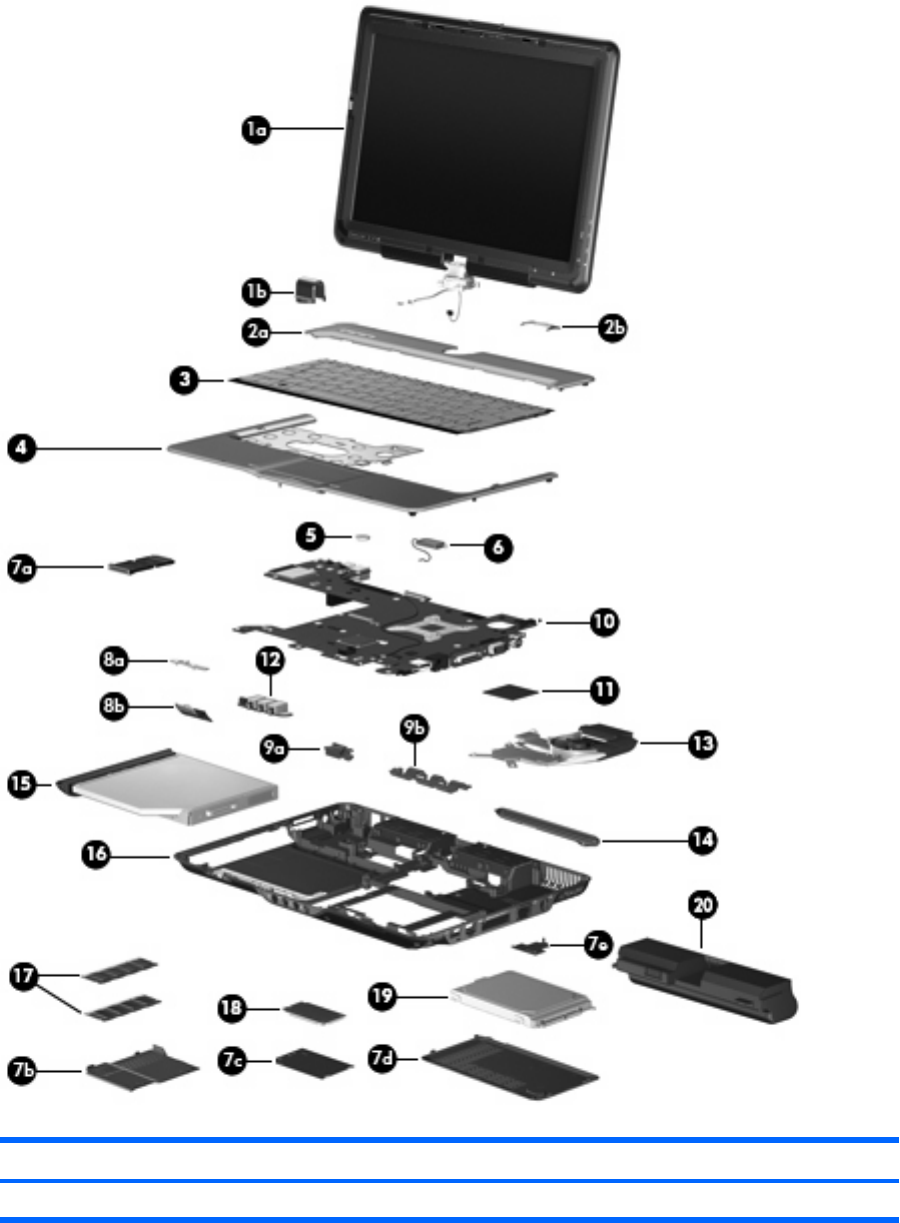 1a
1b
2a
2b
3
4
5
6
7a
10
8a
12
11
8b
9a
9b
13
15
14
16
20
7e
17
18
19
7b
7c
7d