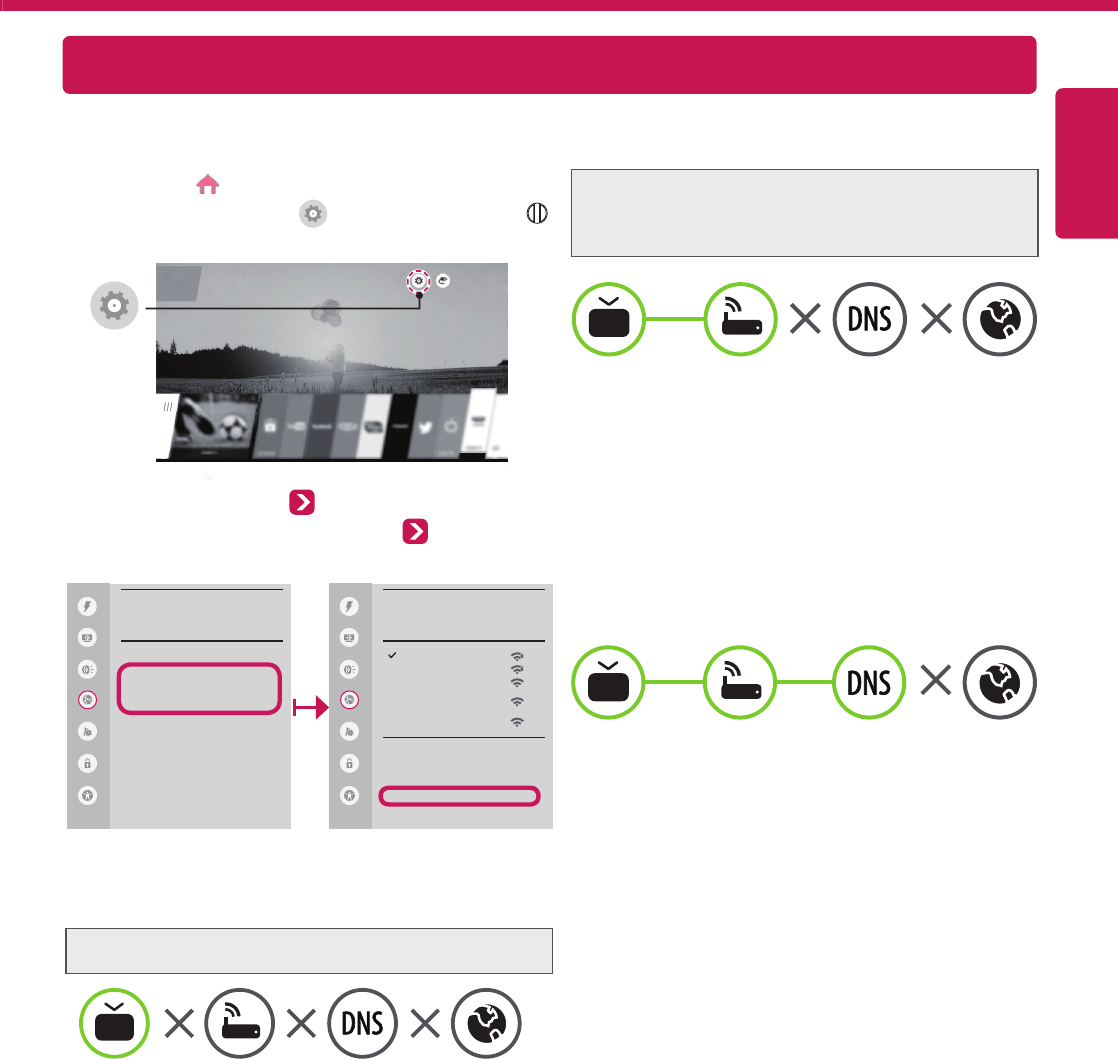 DNS

DNS

DNS