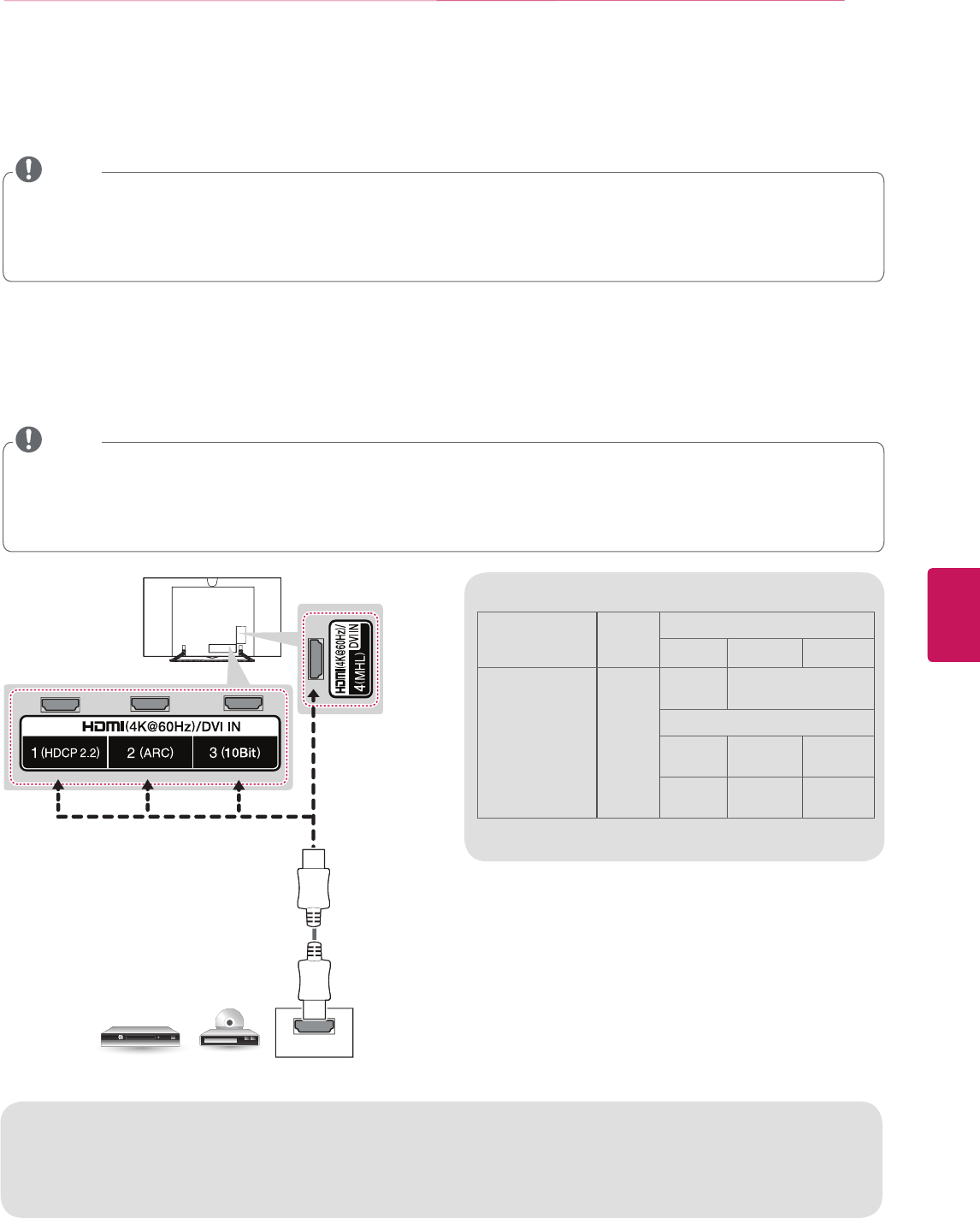 HDMI(4K@60Hz)/DVI IN

1 (HDCP 2.2)

2 (ARC)

3 (10Bit)

HDMI(4K@60Hz)/DVI IN

4(MHL)