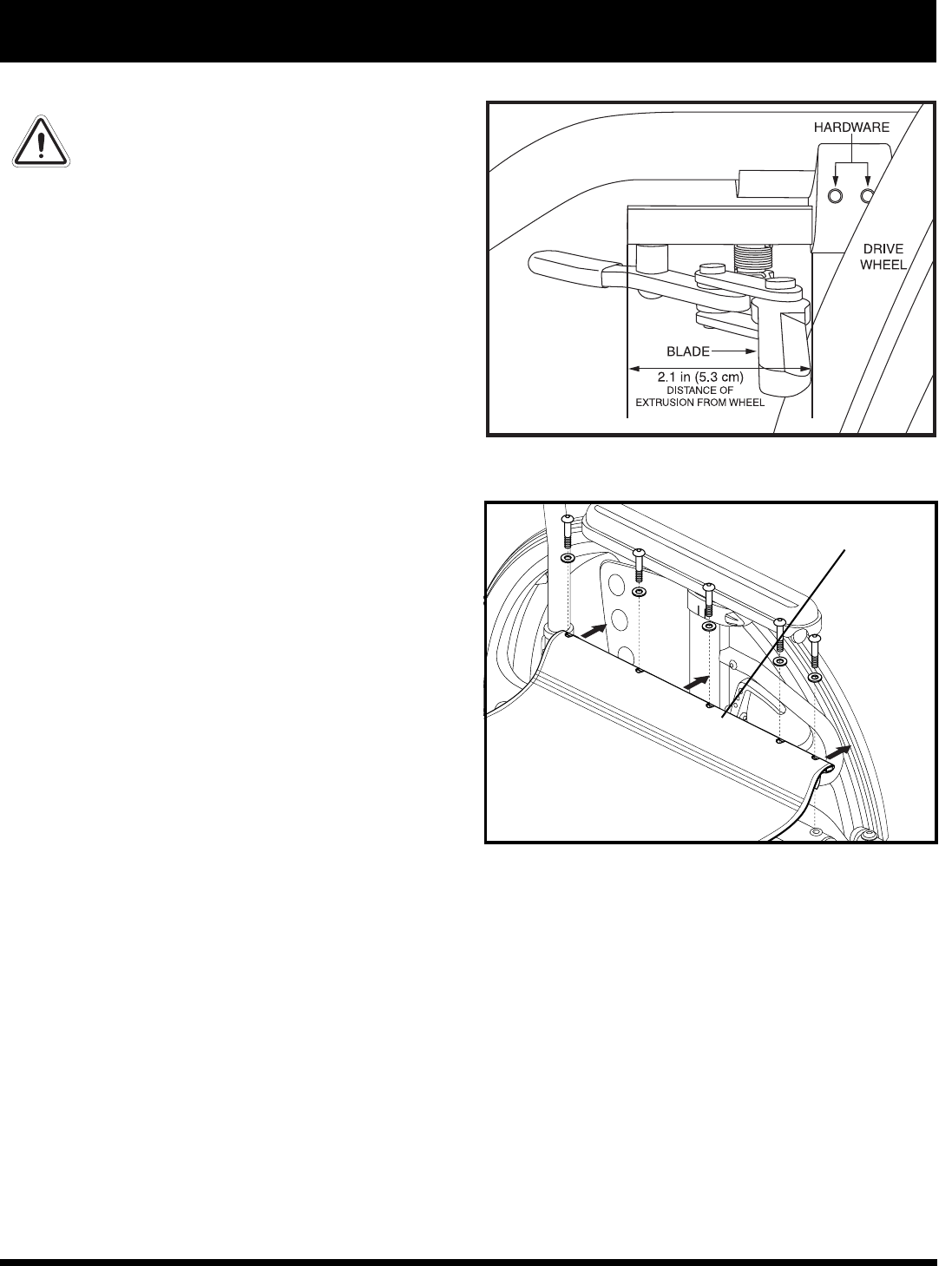 HARDWARE

DRIVE WHEEL

BLADE

2.1 in (5.3 cm)
DISTANCE OF EXTRUSION FROM WHEEL