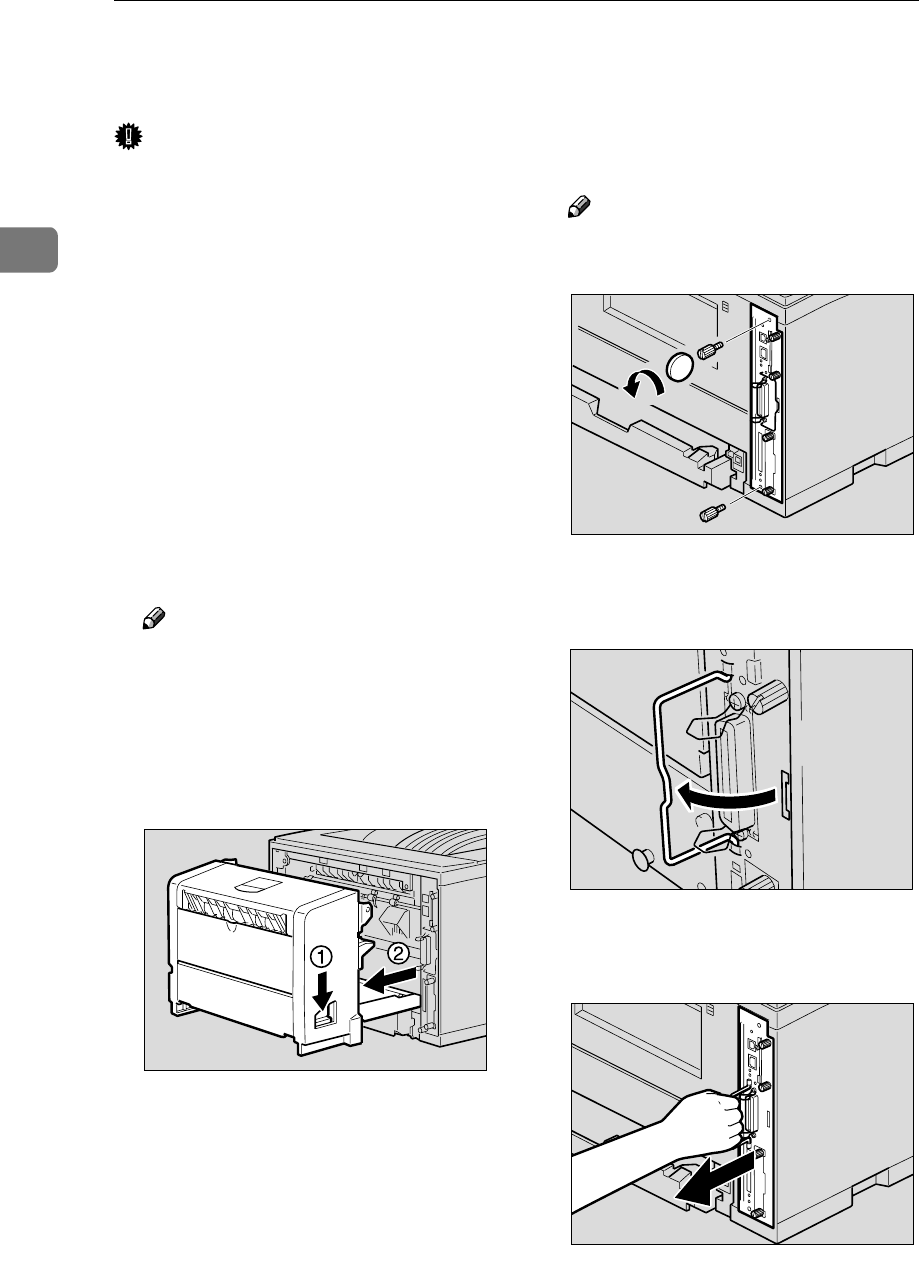 ①

②