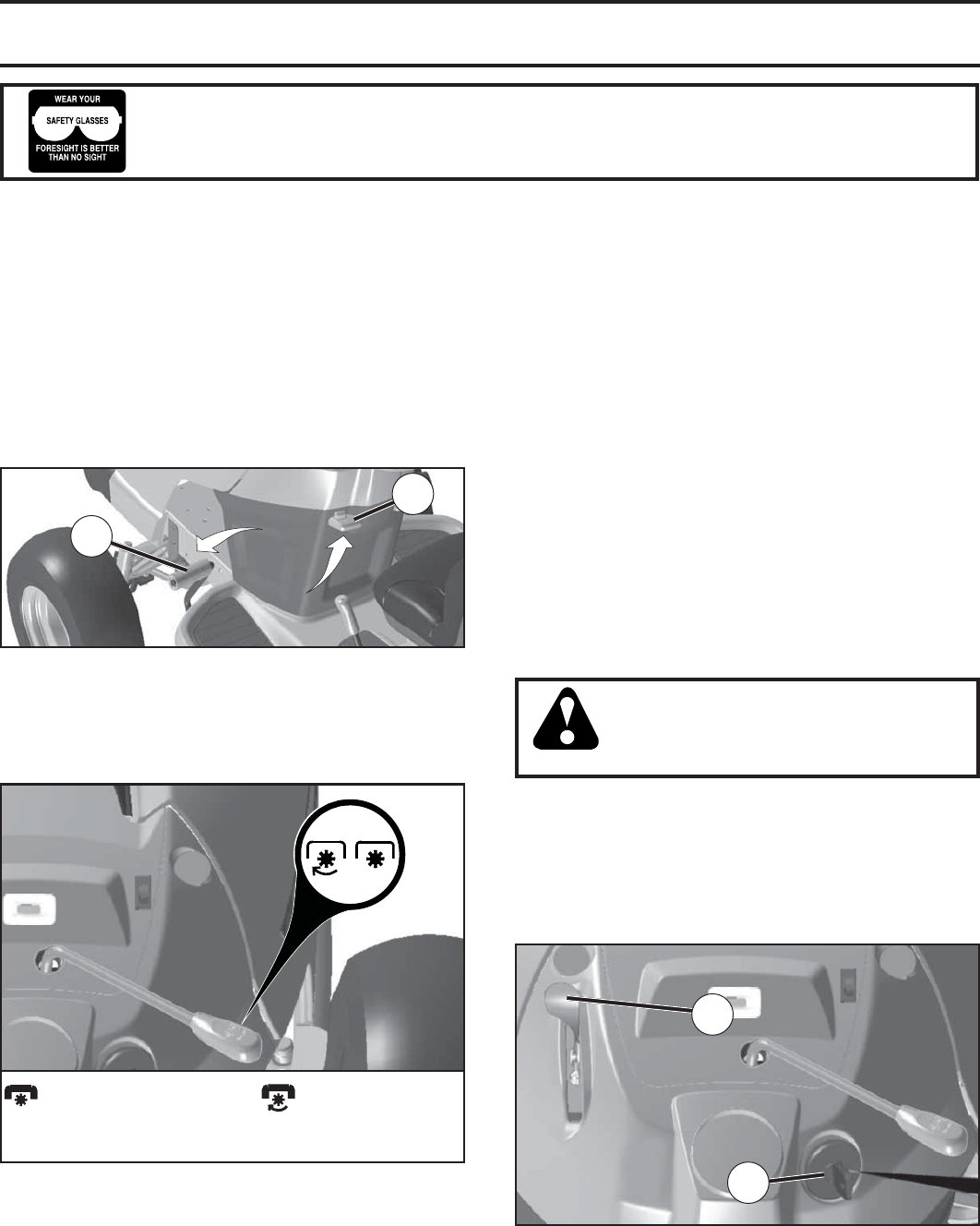 WEAR YOUR
SAFETY GLASSES
FORESIGHT IS BETTER THAN NO SIGHT