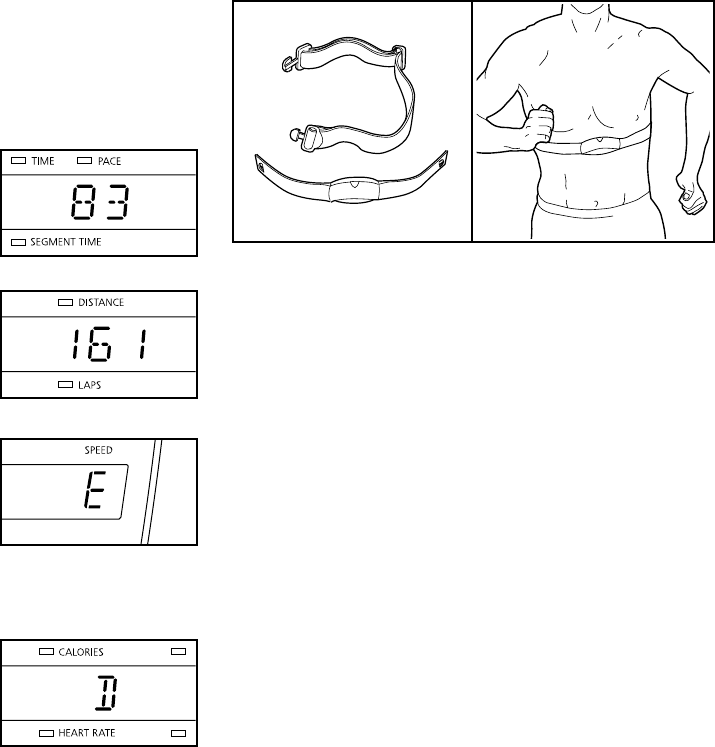 TIME PACE

83

SEGMENT TIME

DISTANCE

161

LAPS

SPEED

E

CALORIES

D

HEART RATE