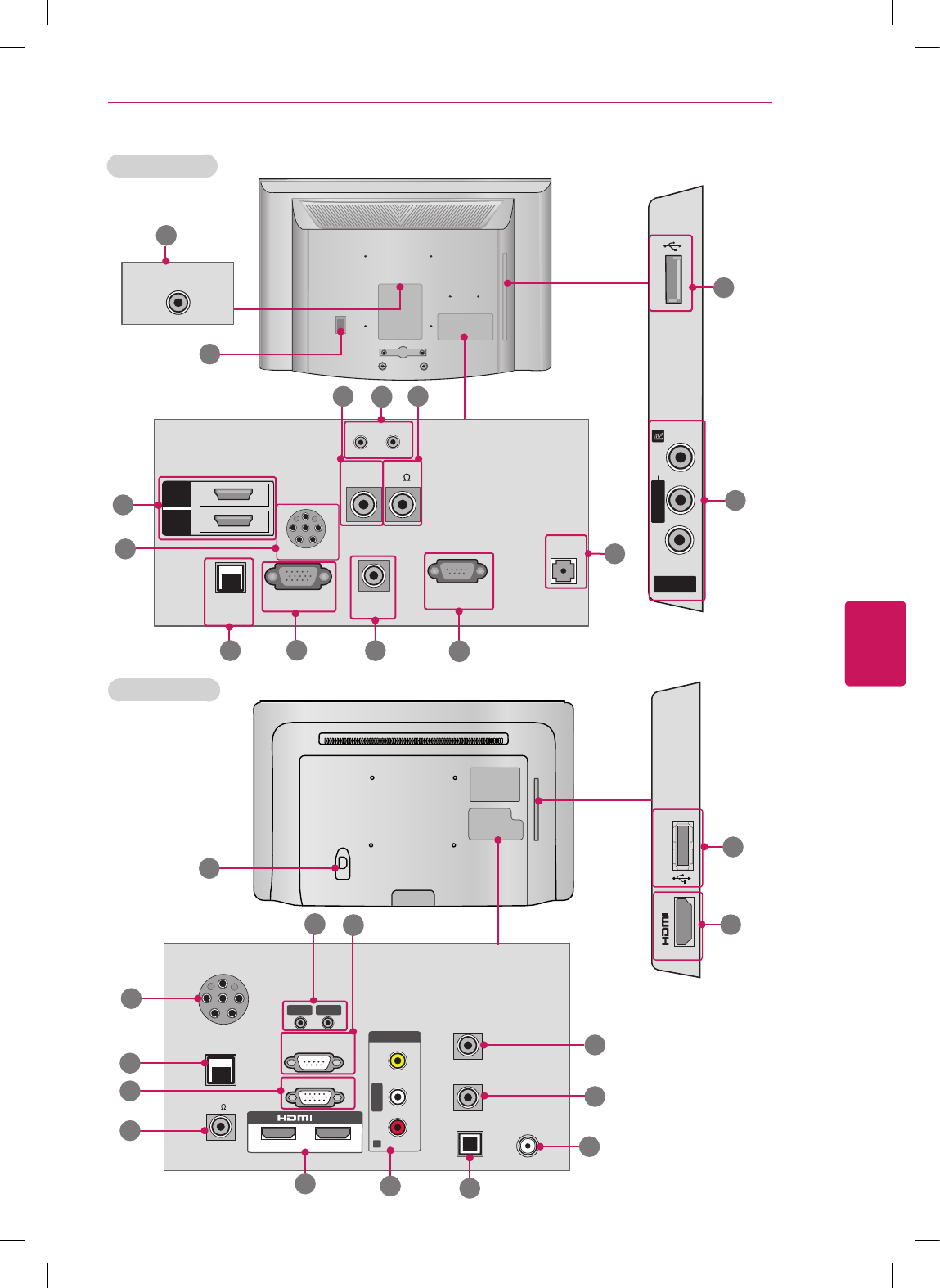 Ω

Ω

HDMI

HDMI