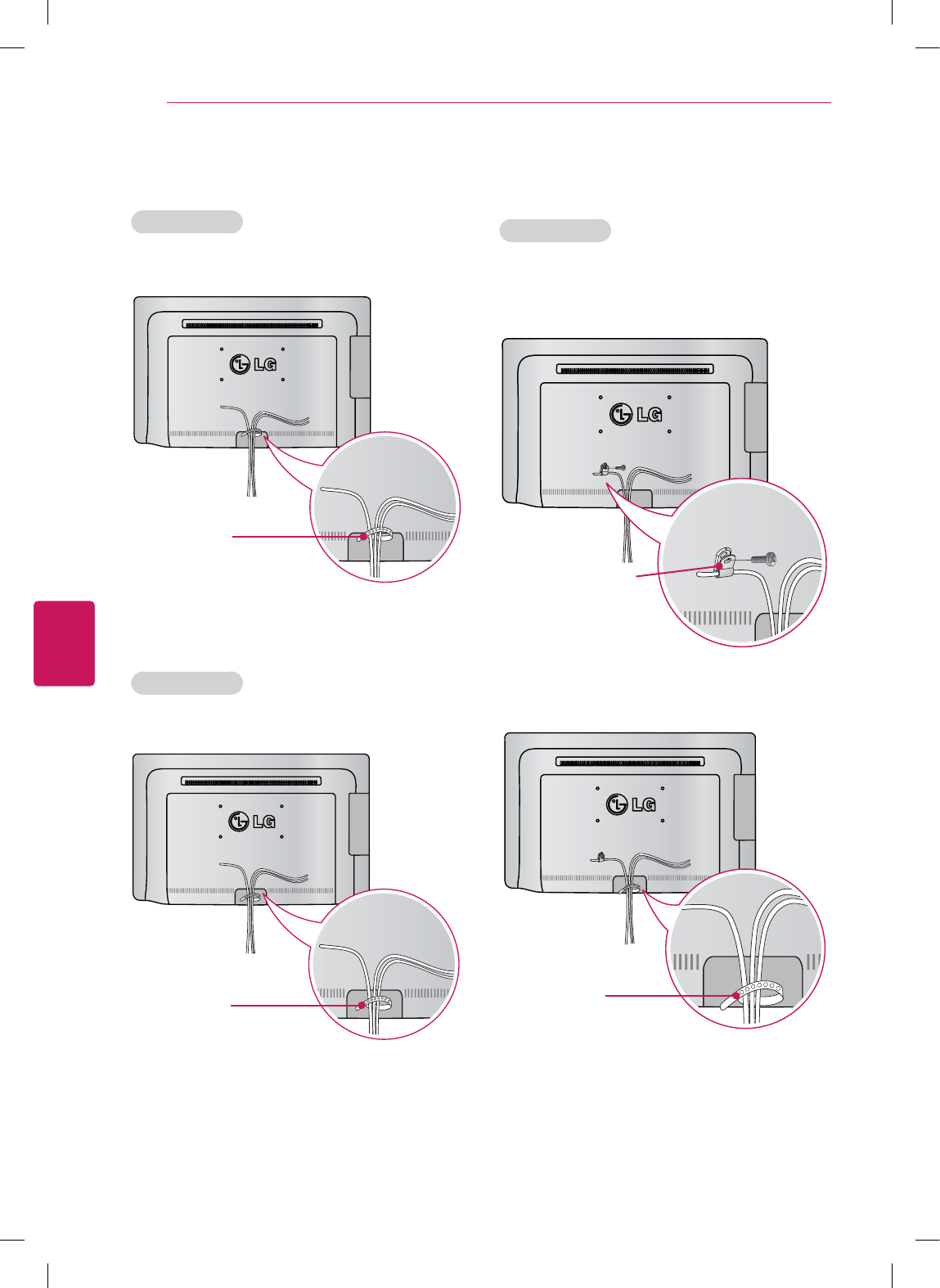 LG

LG

LG

LG