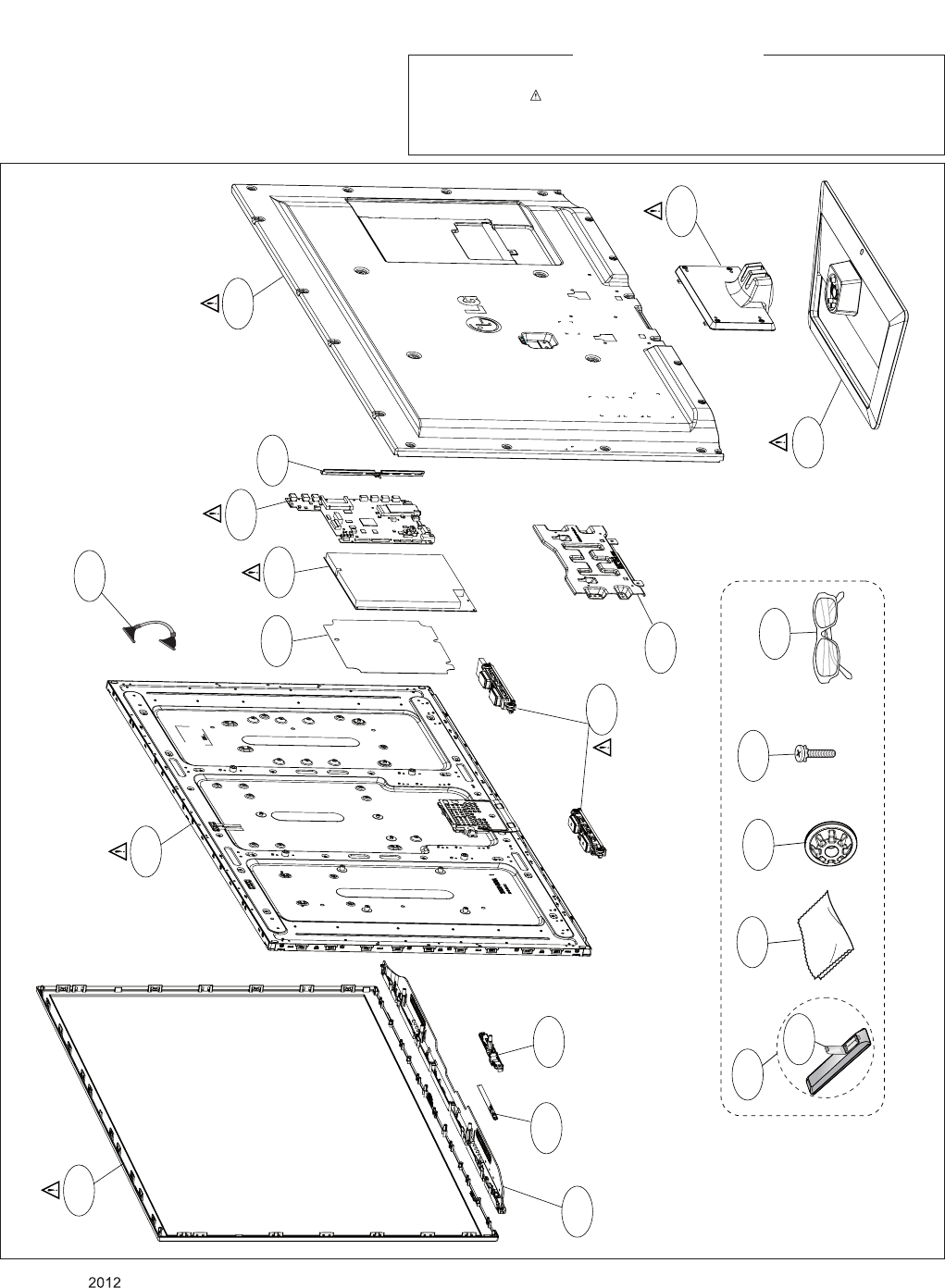 LG
2012