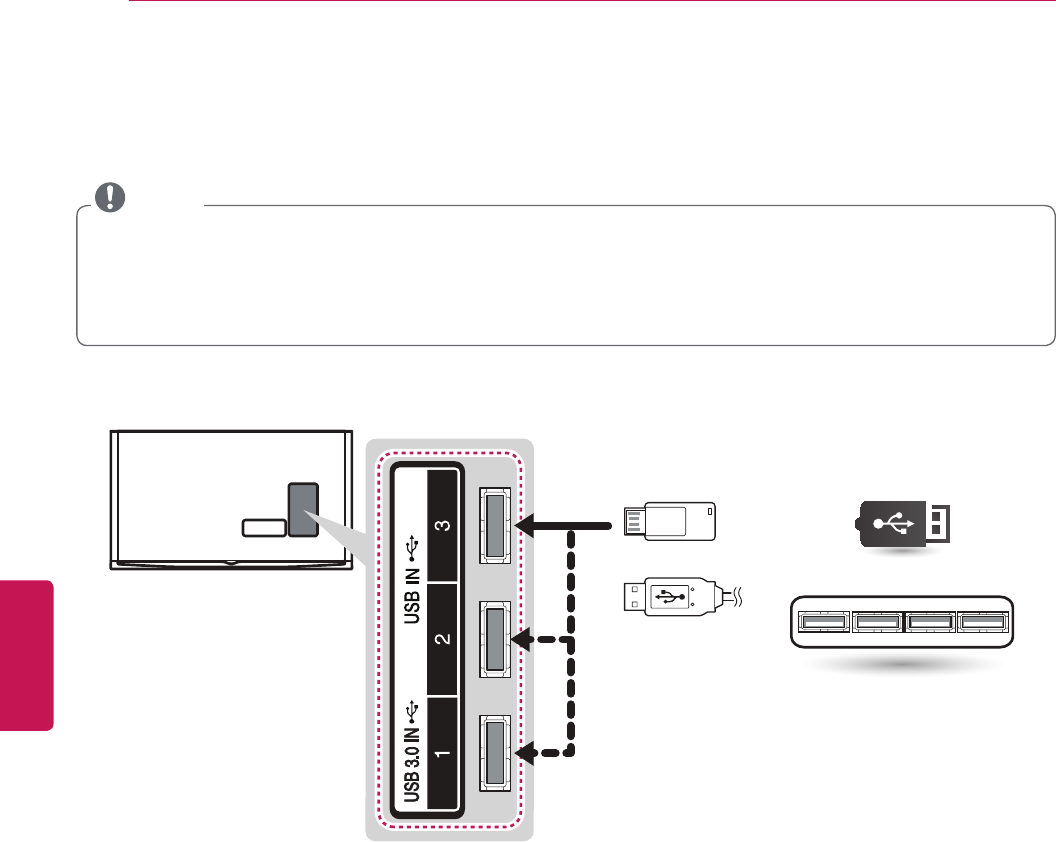 USB IN
3
2
USB 3.0 IN
1