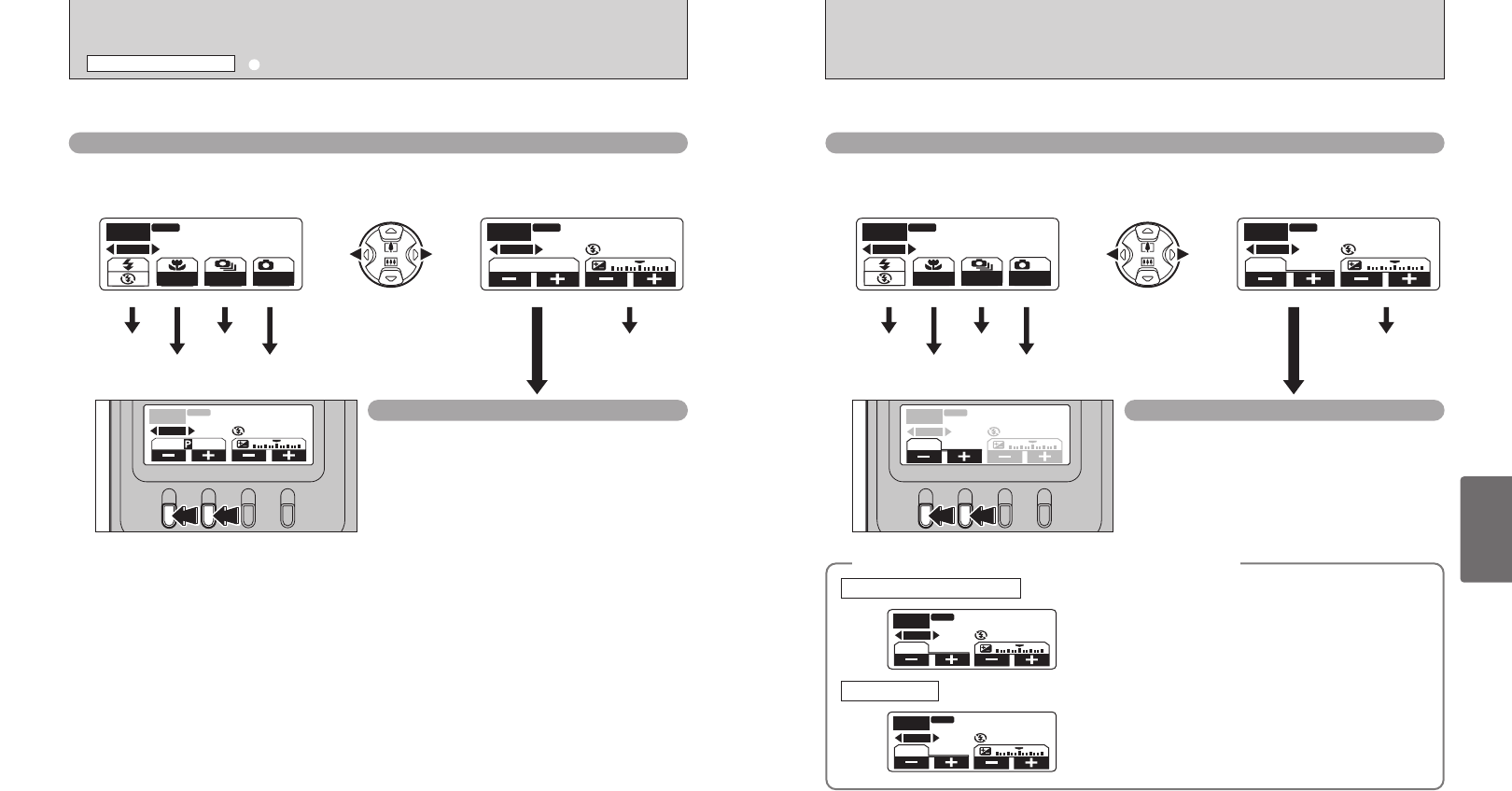 P