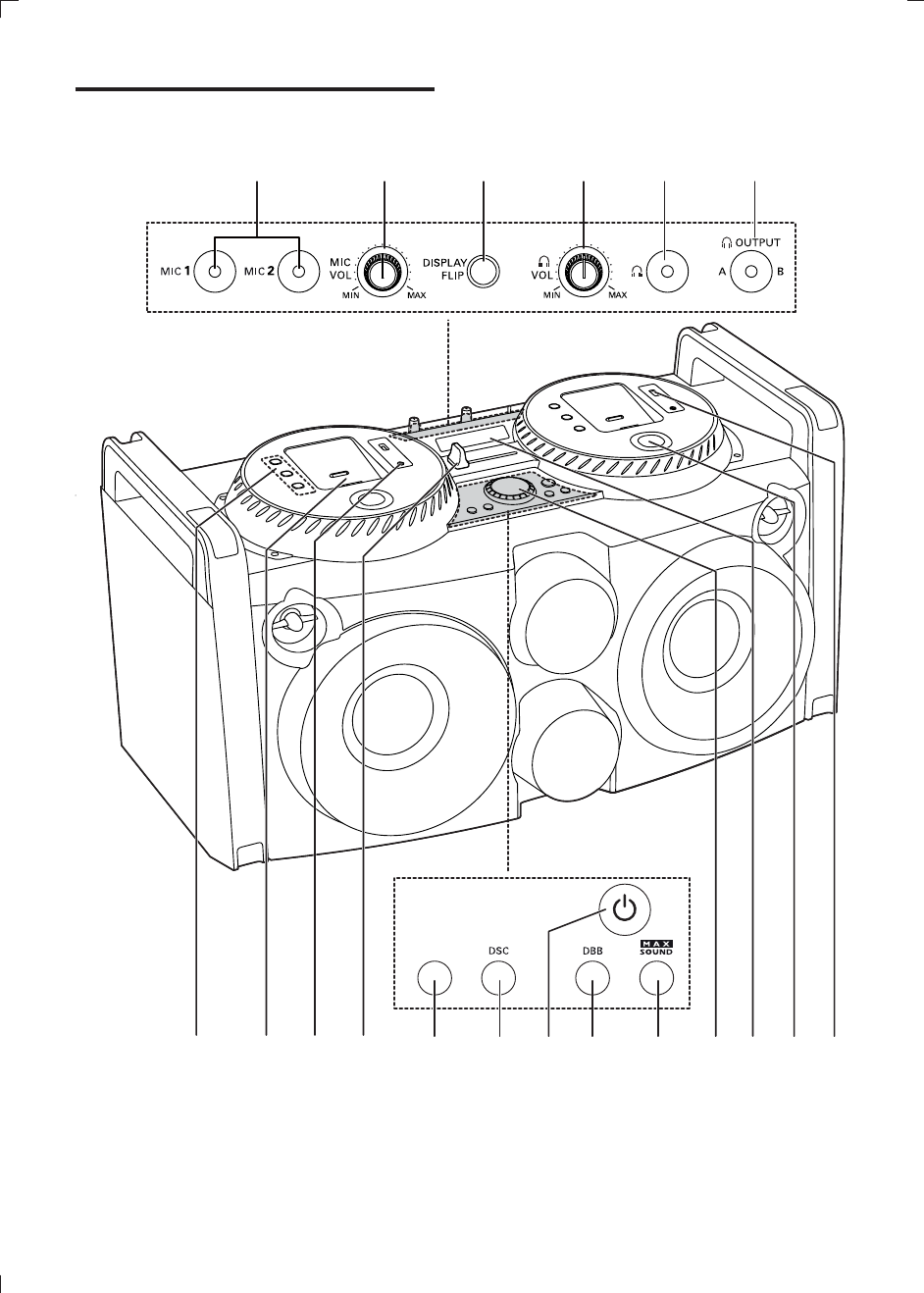 MIC 1
MIC 2
MIC VOL
MIN
MAX
DISPLAY FLIP
VOL
MIN
MAX
OUTPUT
A
B
DSC
DBB
MAX SOUND