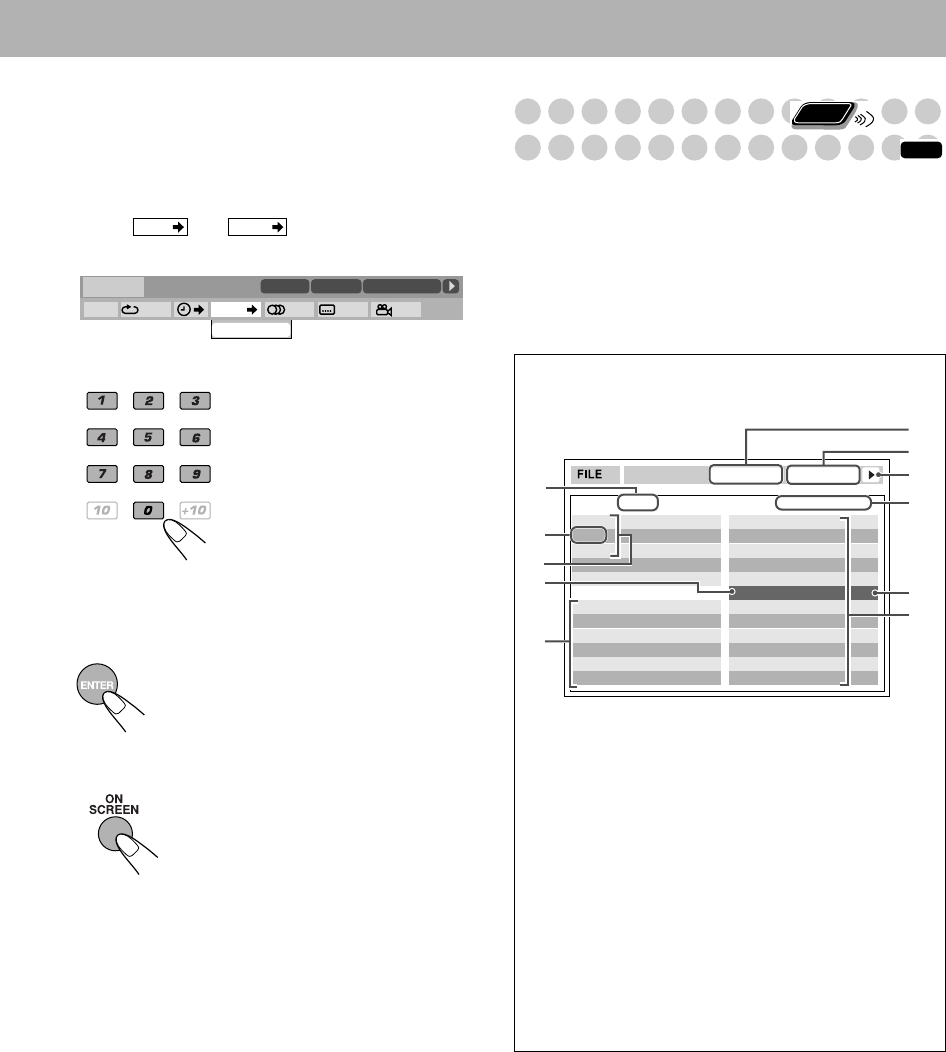 1 2 3
4 5 6
7 8 9
10 0 +10

ENTER

ON SCREEN

FILE