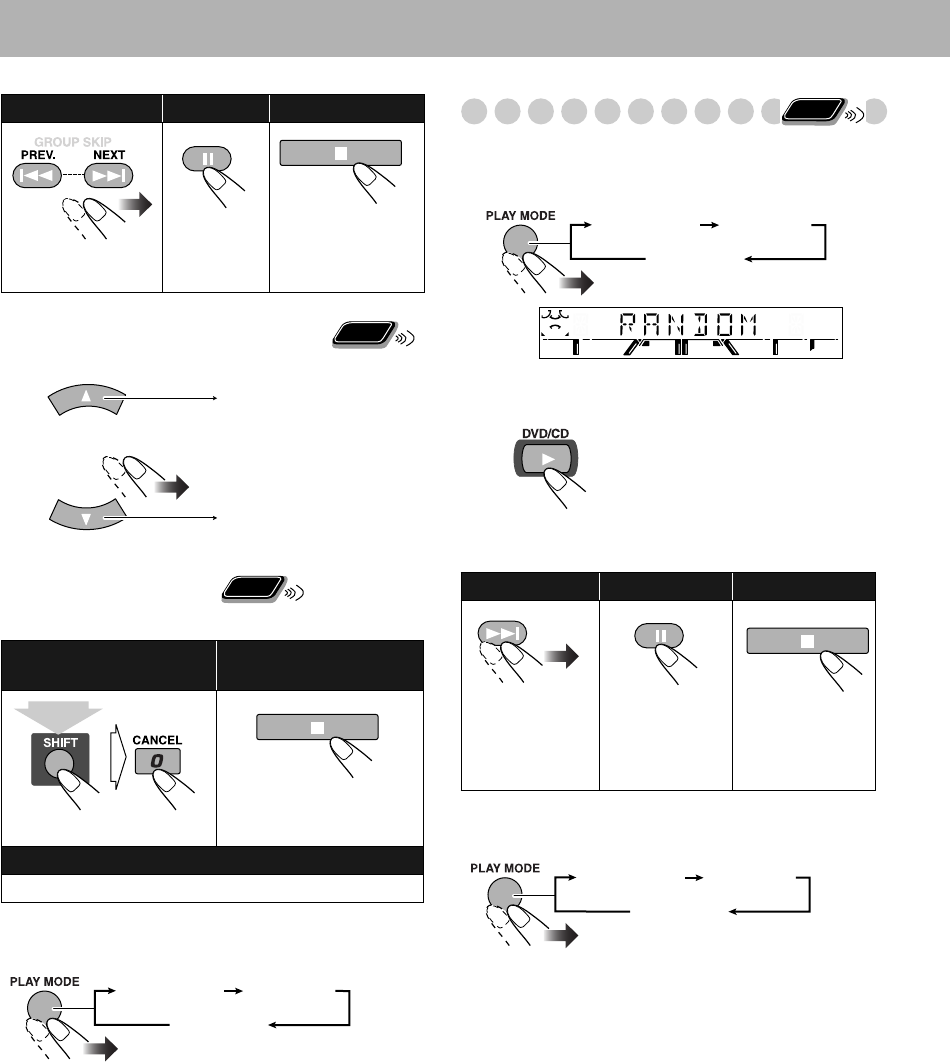 GROUP SKIP
PREV.
NEXT

PLAY MODE

RANDOM

DVD/CD

SHIFT
CANCEL
0

PLAY MODE

PLAY MODE