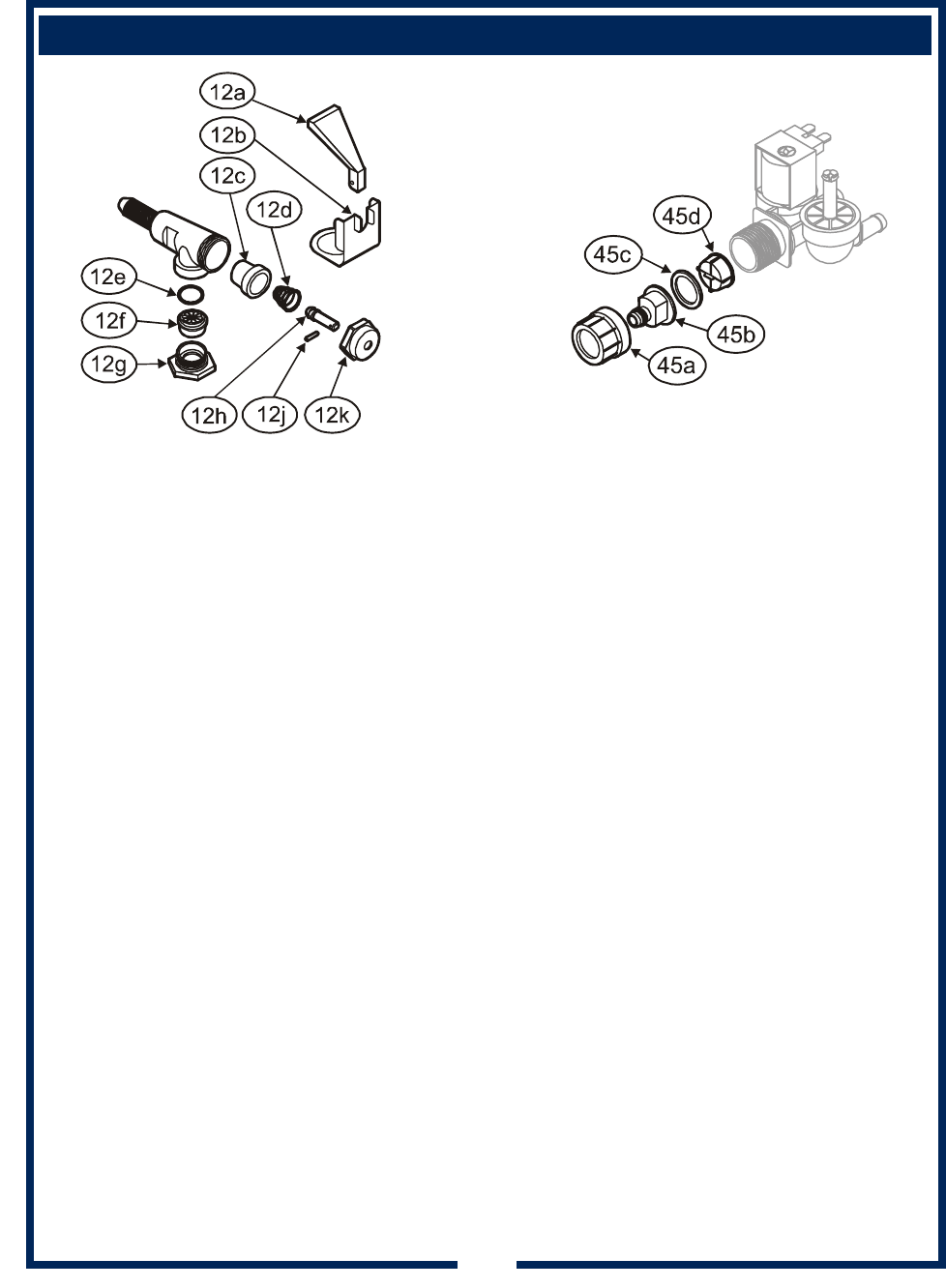 12a
12b
12c
12d
12e
12f
12g
12h
12j
12k

45d
45c
45b
45a