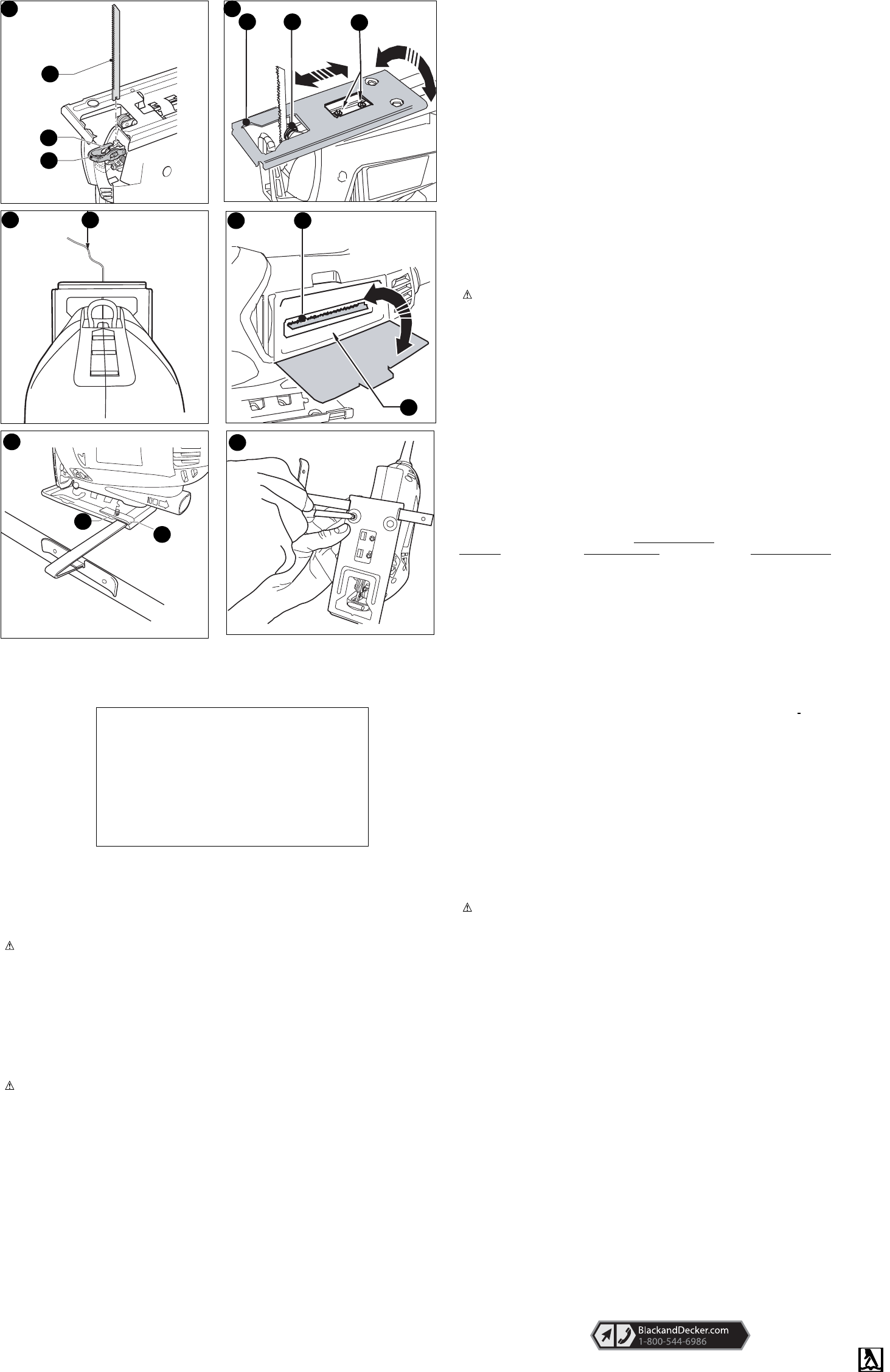 BlackandDecker.com
1-800-544-6986