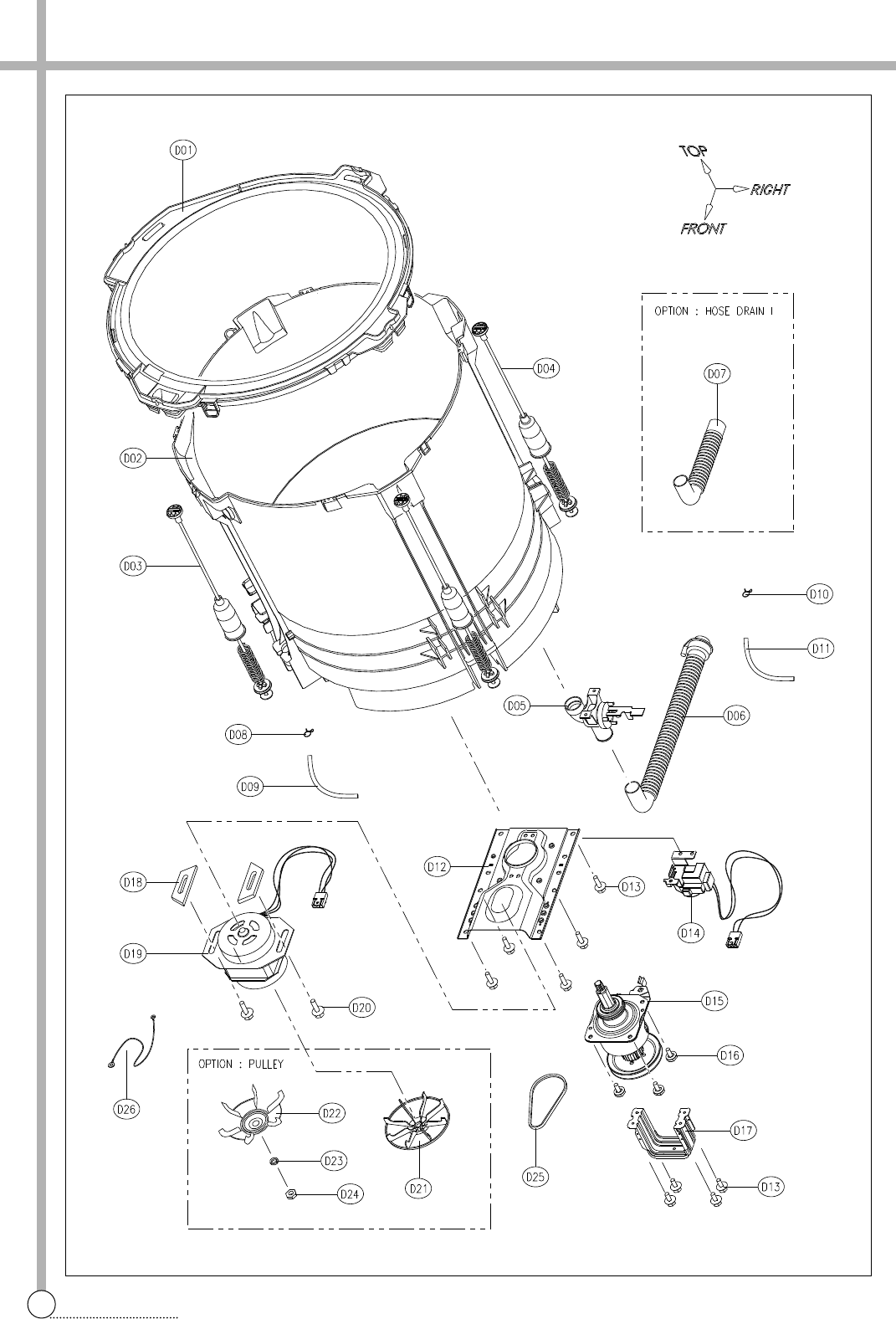 D01

TOP
RIGHT
FRONT

OPTION : HOSE DRAIN I

D07

D04

D02

D03

D10

D11

D05

D06

D08

D09

D12

D13

D14

D18

D19

D20

D15

D16

D26

OPTION : PULLEY

D22

D23

D24

D21

D25

D17

D13