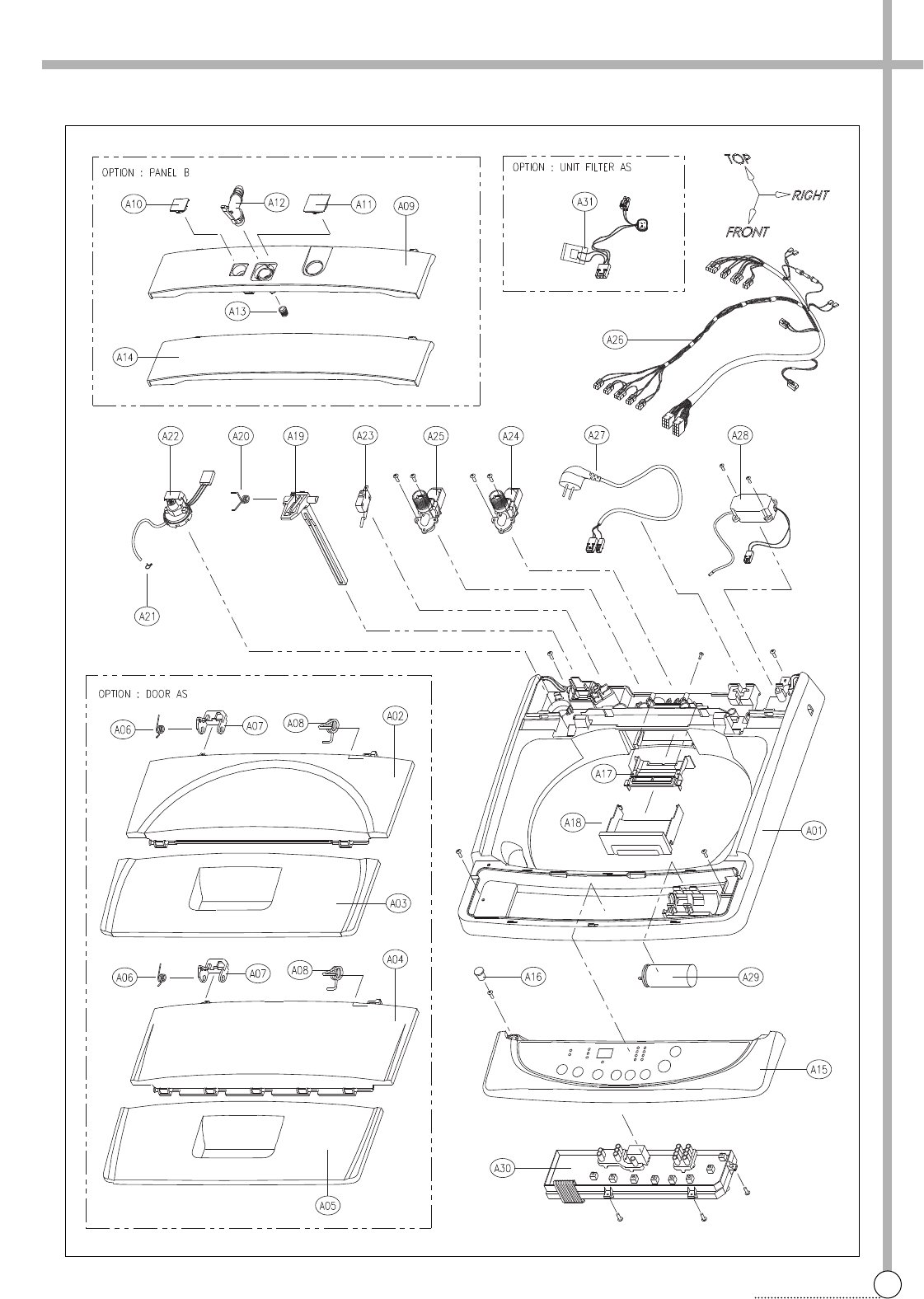 OPTION : PANEL B

A10 A12 A11 A09

A13

A14

OPTION : UNIT FILTER AS

A31

TOP

RIGHT

FRONT

A26

A22 A20 A19 A23 A25 A24 A27 A28

A21

OPTION : DOOR AS

A06 A07 A08 A02

A03

A06 A07 A08 A04

A05

A17

A18

A01

A16

A29

A15

A30