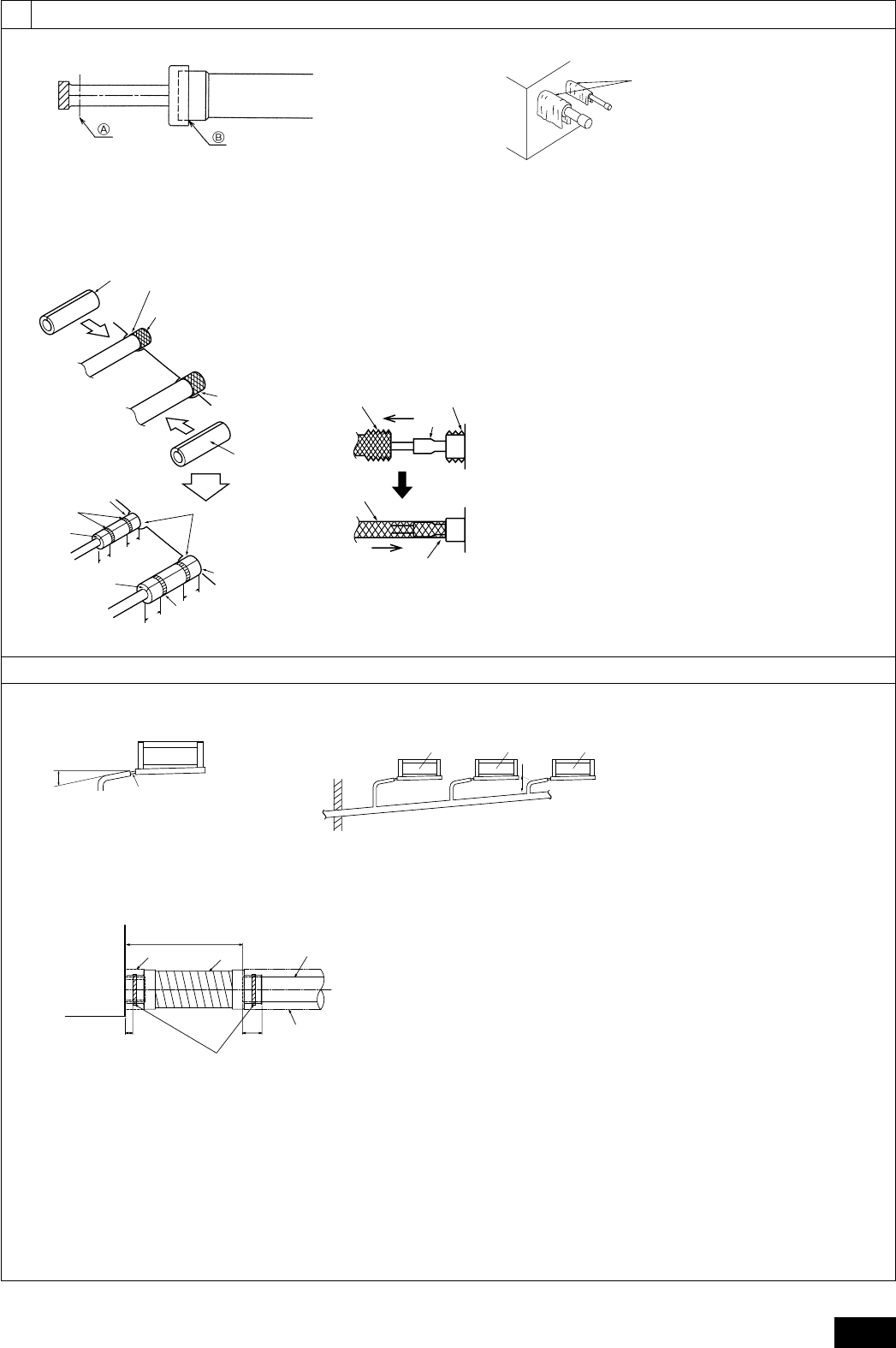 Ⓐ

Ⓑ