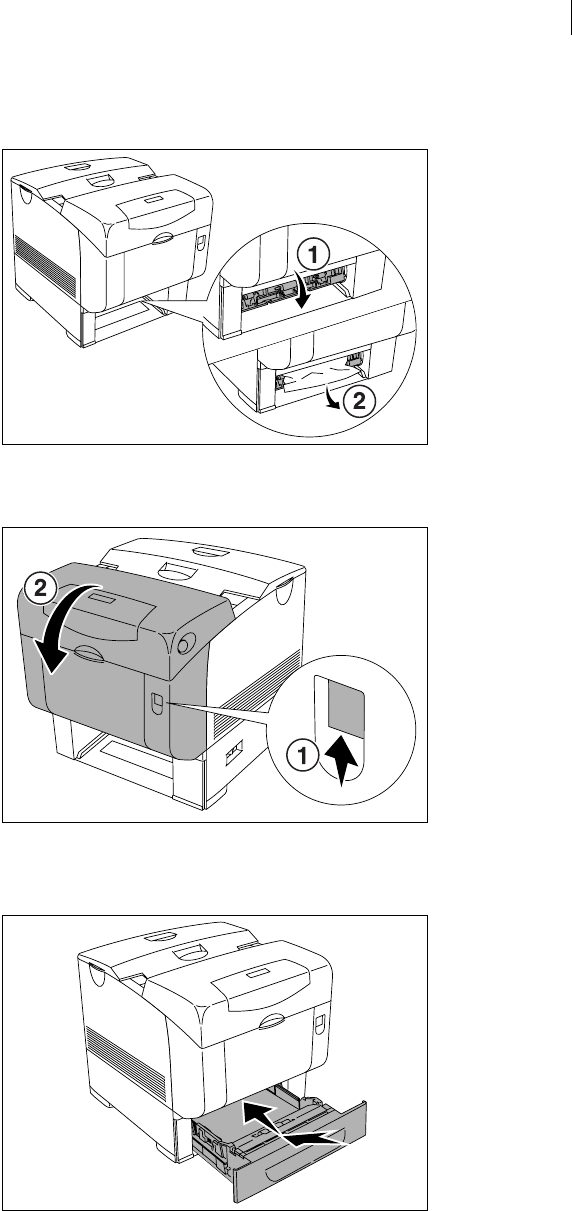 1
2
2
1