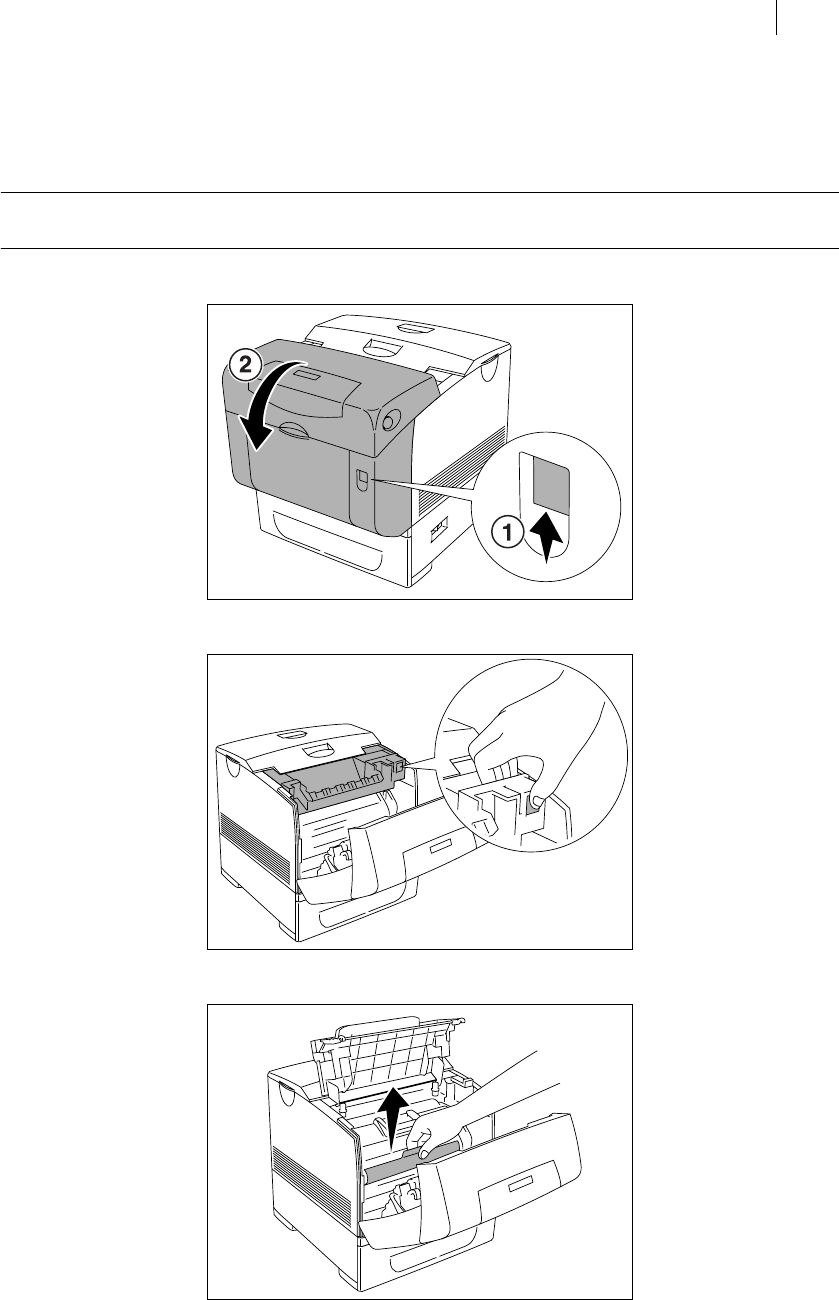 2

1