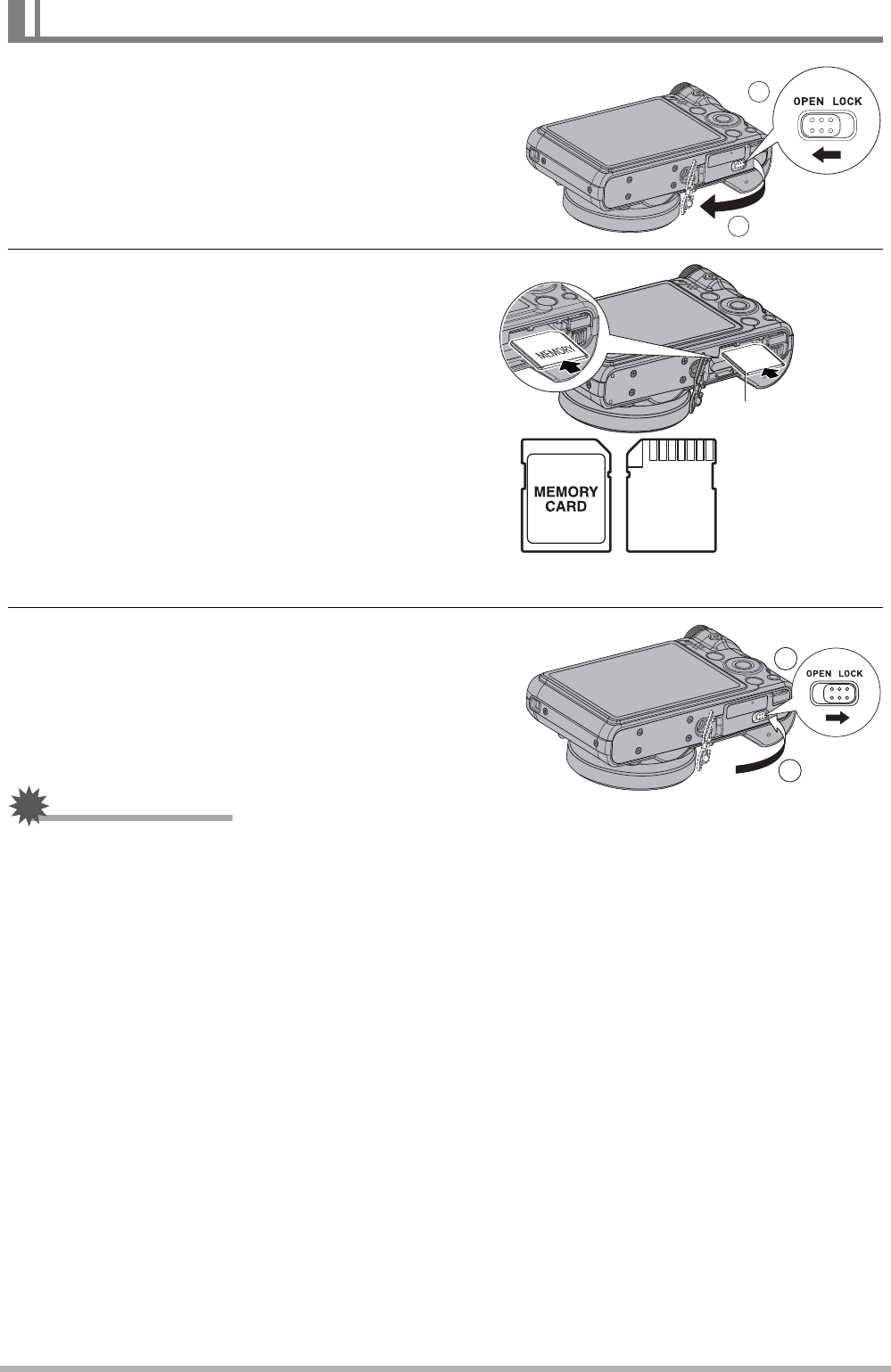 OPEN LOCK

MEMORY

MEMORY CARD

OPEN LOCK