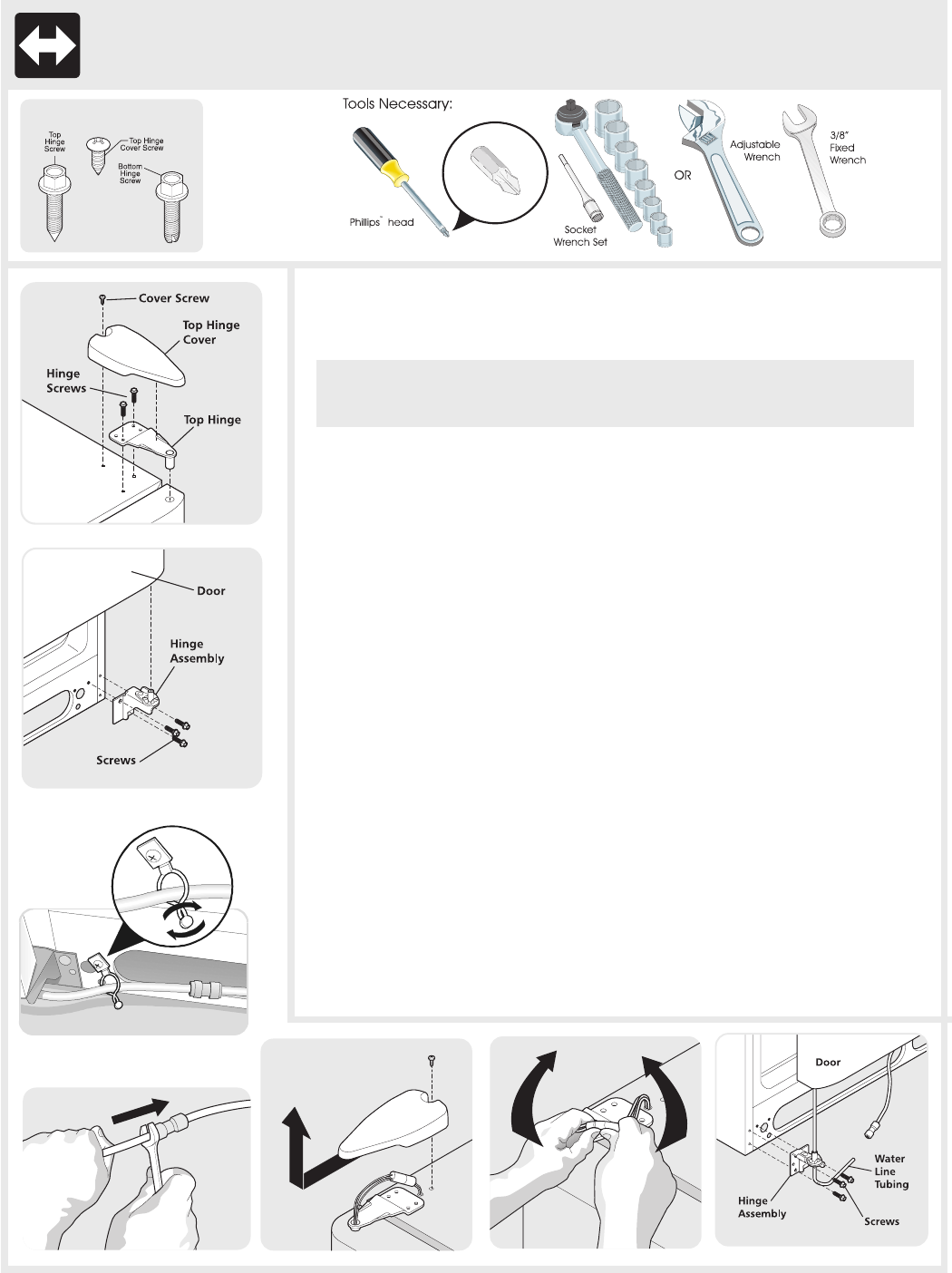 Top Hinge Screw

Top Hinge Cover Screw

Bottom Hinge Screw

Tools Necessary:

Phillips™ head

Socket Wrench Set

OR

Adjustable Wrench

3/8" Fixed Wrench

Cover Screw

Top Hinge Cover

Hinge Screws

Top Hinge

Door

Hinge Assembly

Screws

Door

Water Line Tubing

Hinge Assembly

Screws