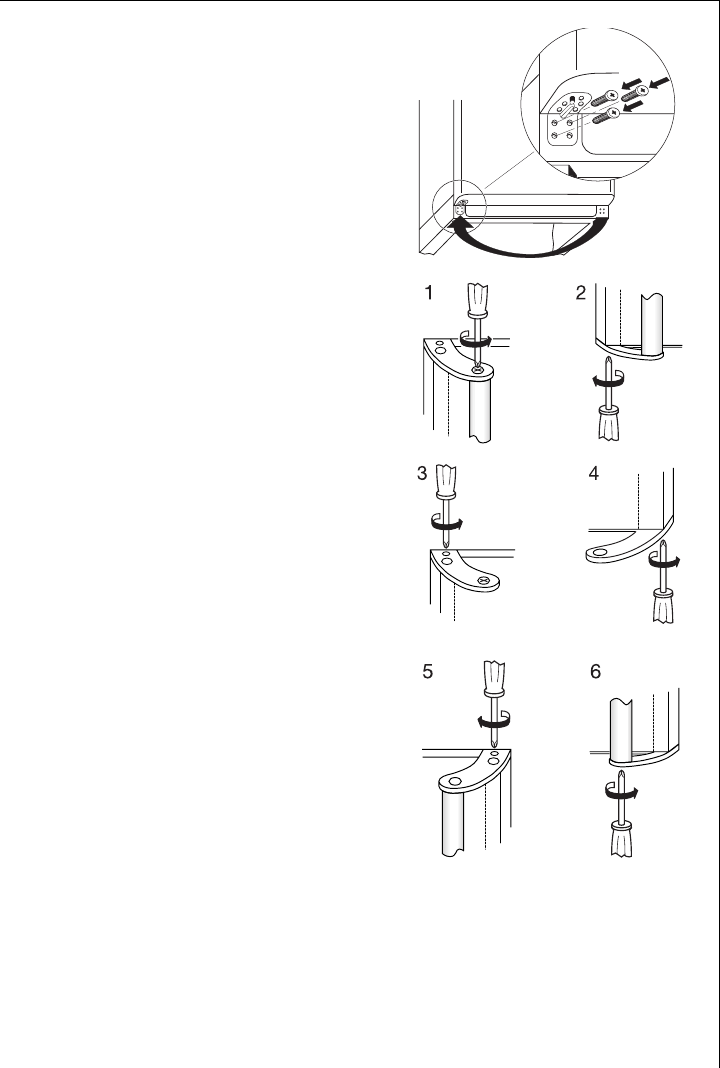 1
2
3
4
5
6