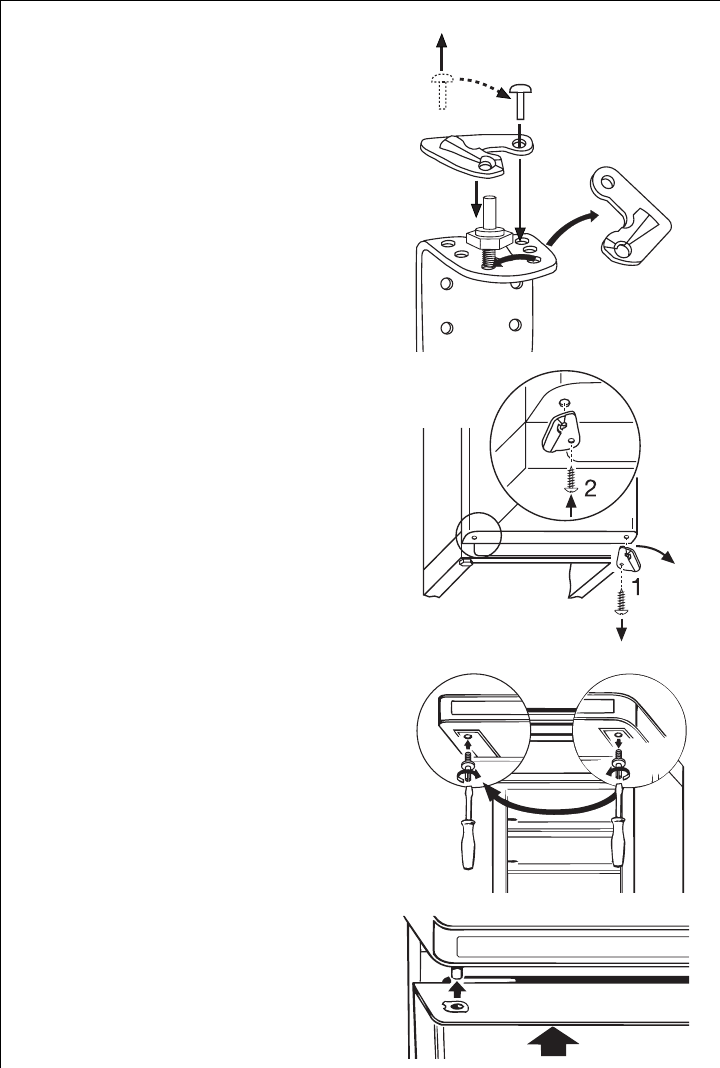 2

1