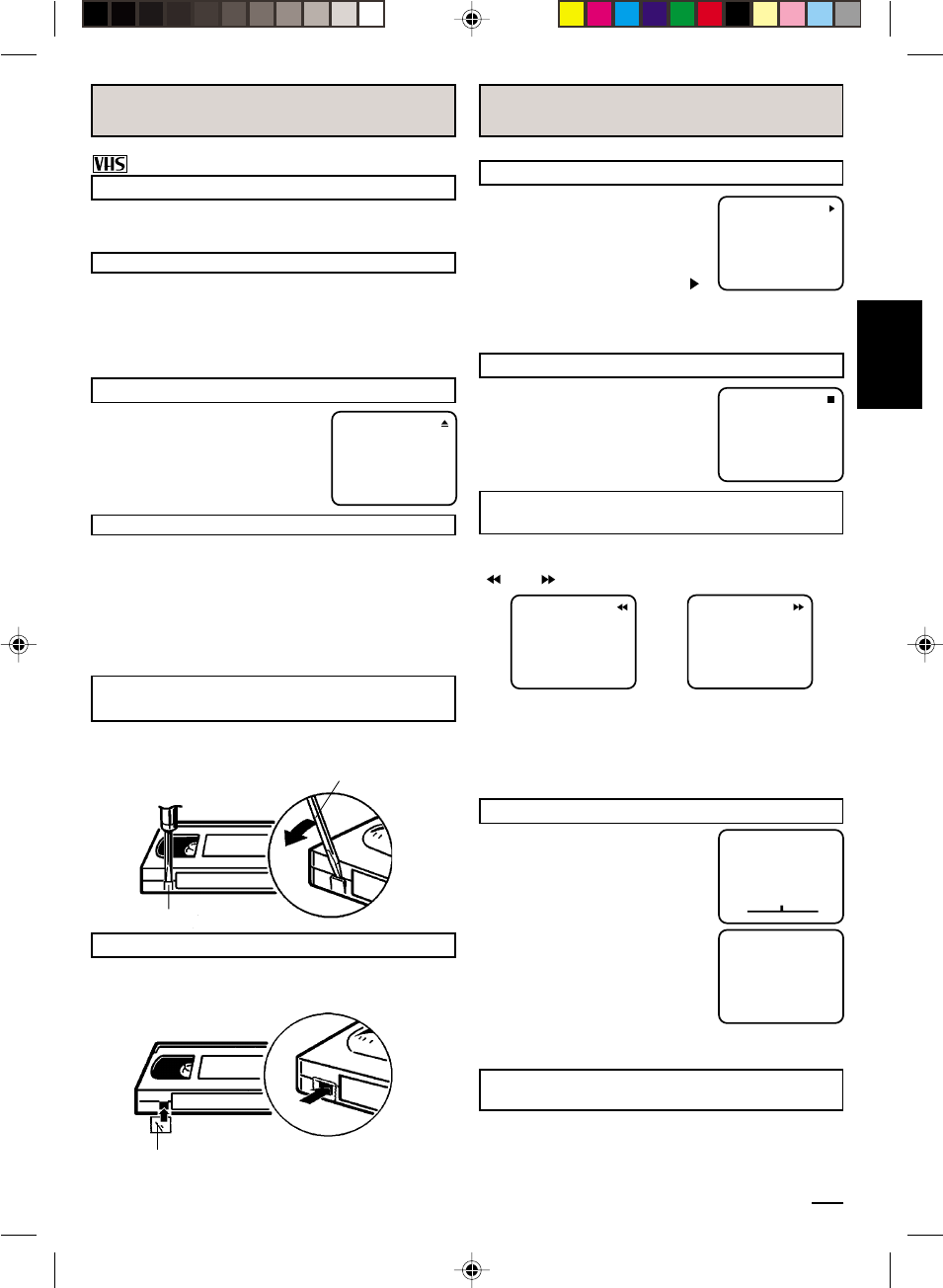 VHS