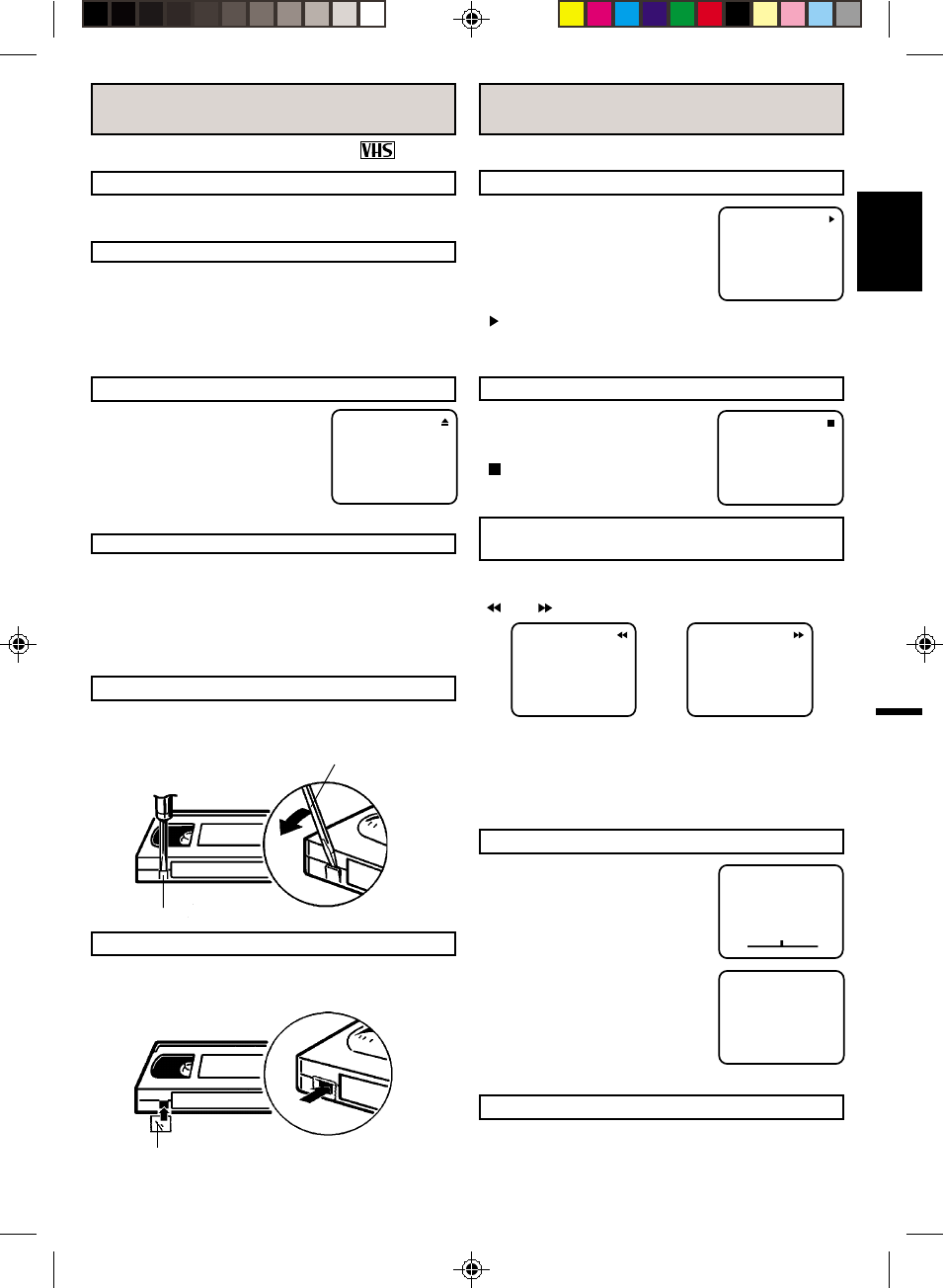 VHS