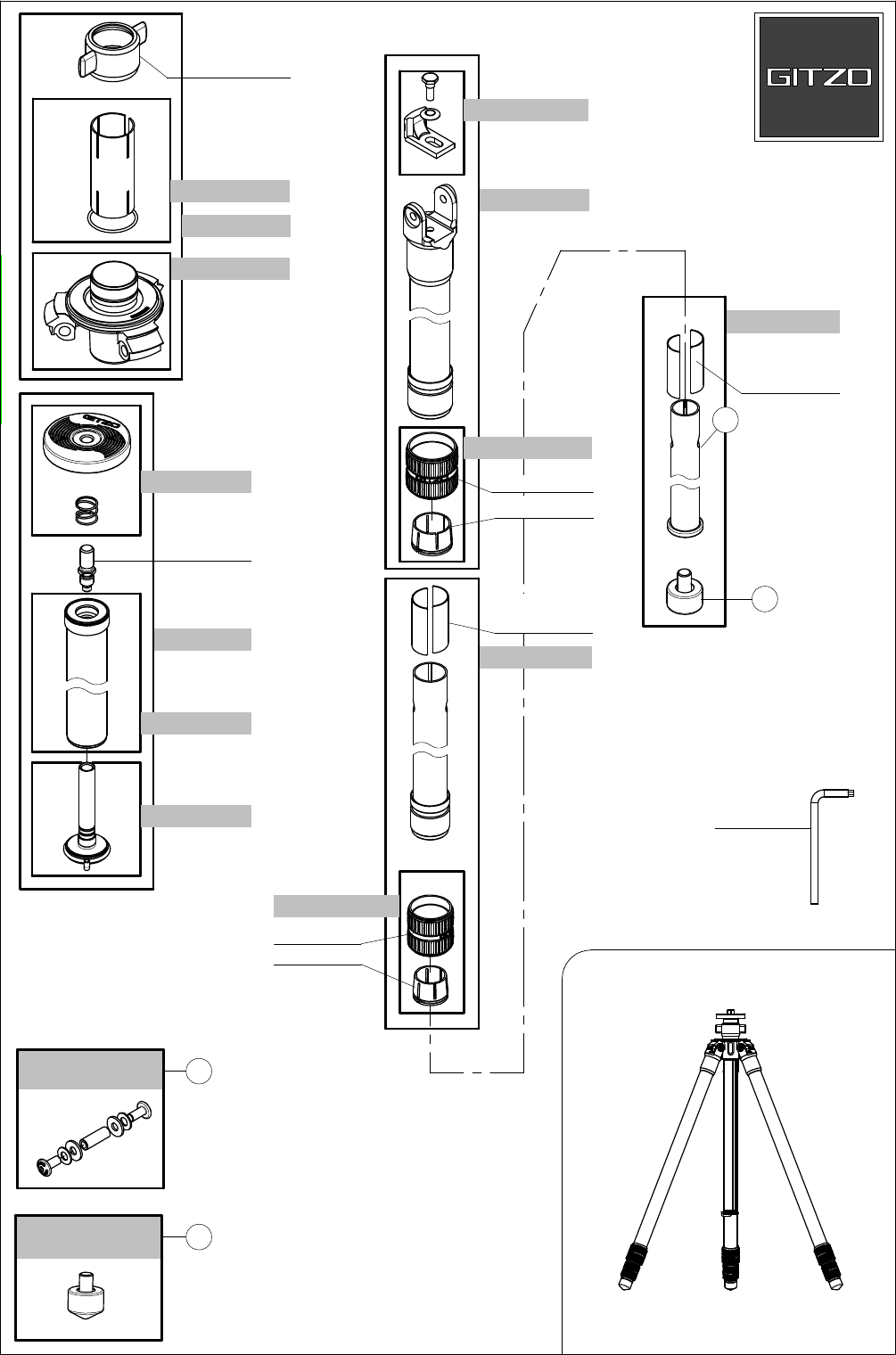 GITZO