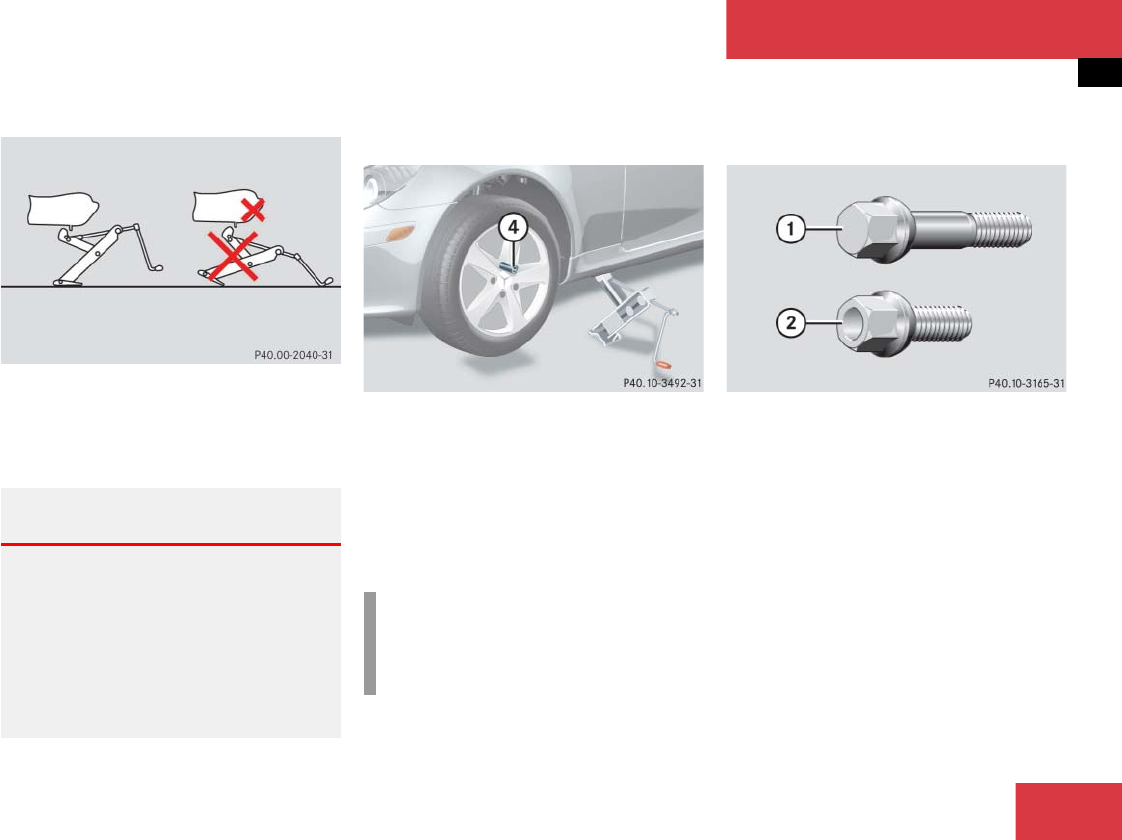 P40.00-2040-31

4

P40.10-3492-31

1

2

P40.10-3165-31