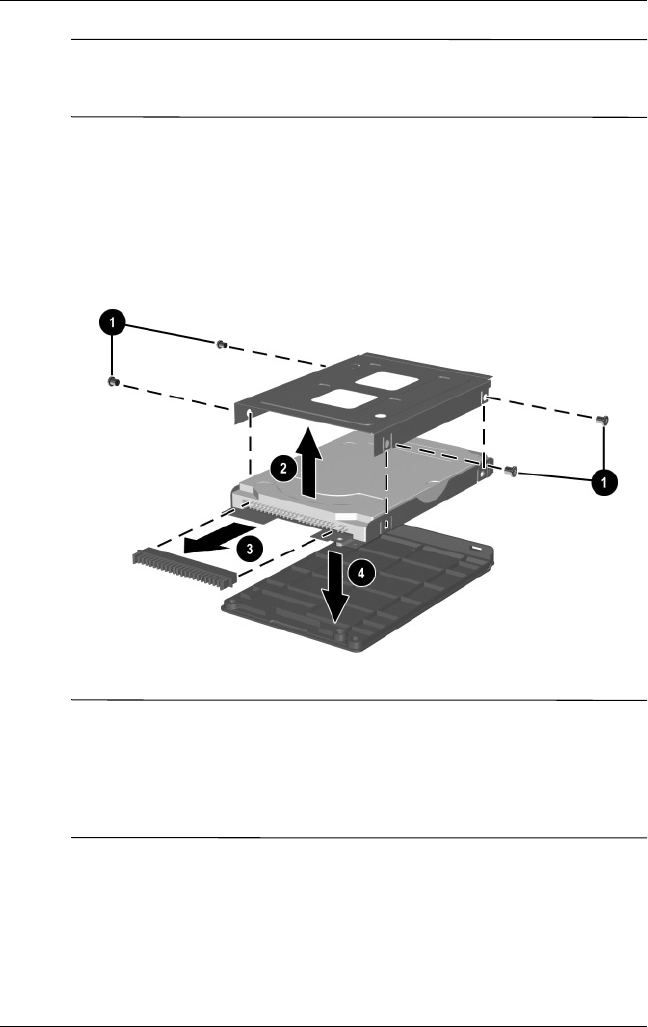 1
2
1
3
4