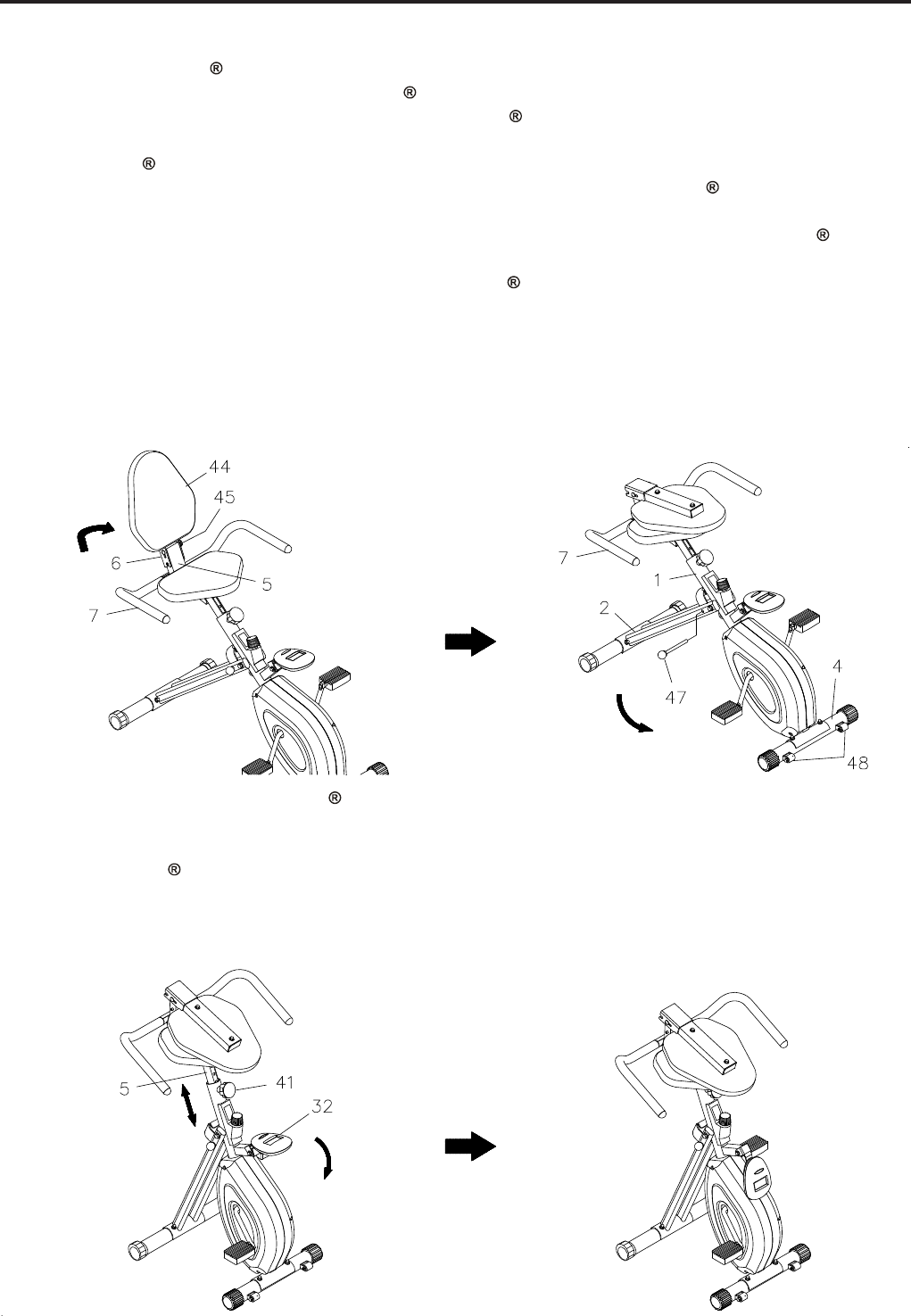 ®
®
®
®
®
®
®

44
45
6
5
7

7
1
2
47
4
48

®
®

5
41
32