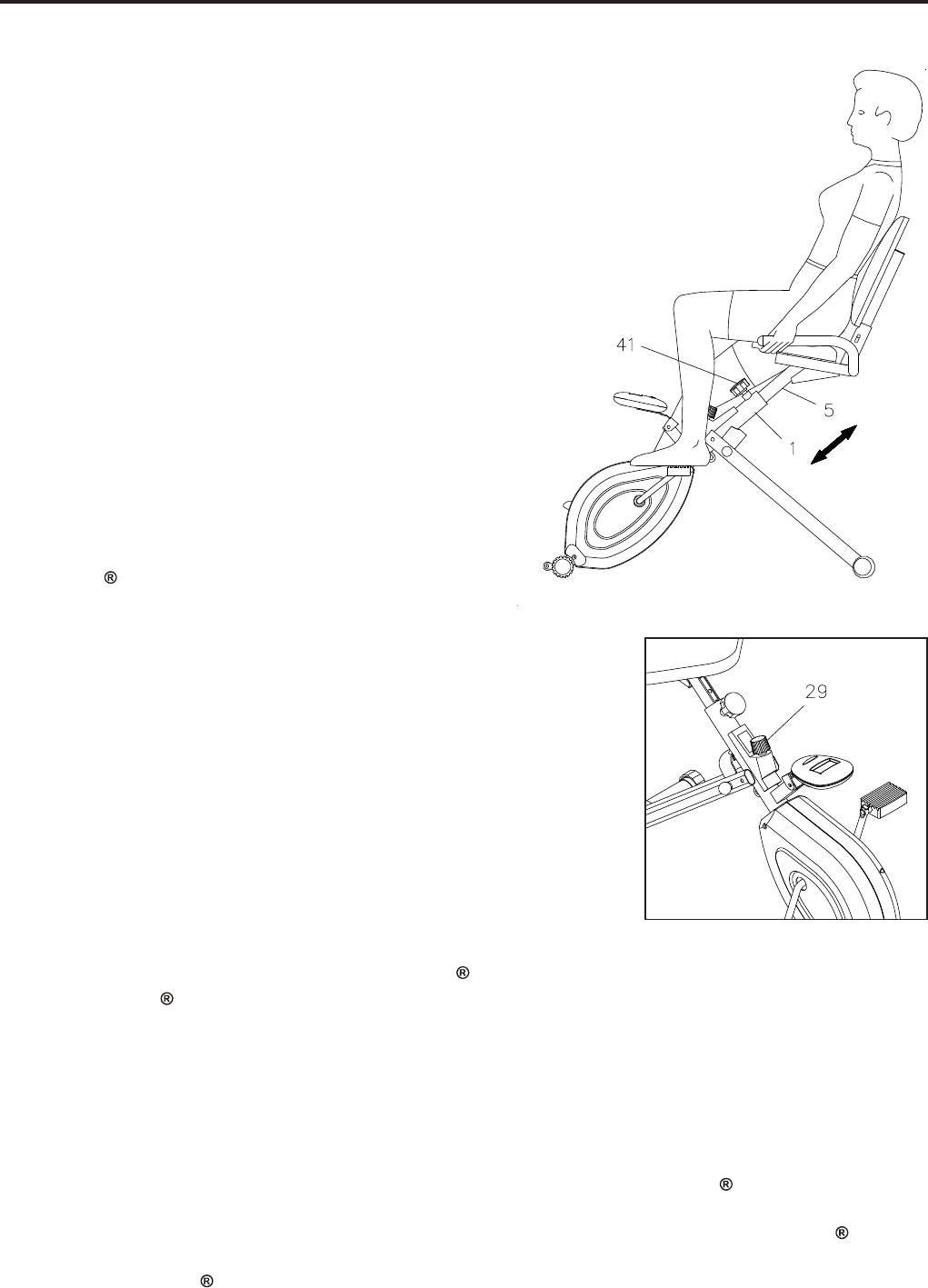 41

5

1

®

29

®

®

®

®

®