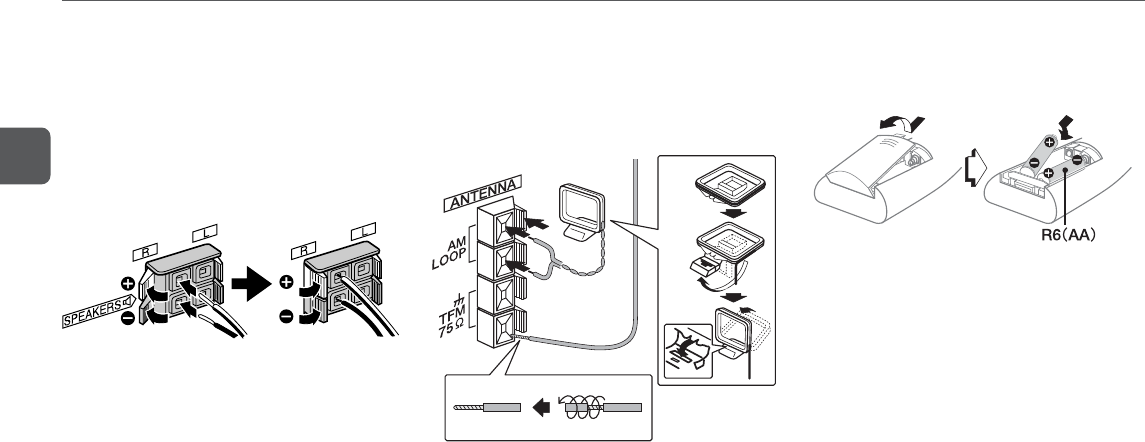 R
L
SPEAKERS
R
L
ANTENNA
AM LOOP
FM 75Ω
R6(AA)