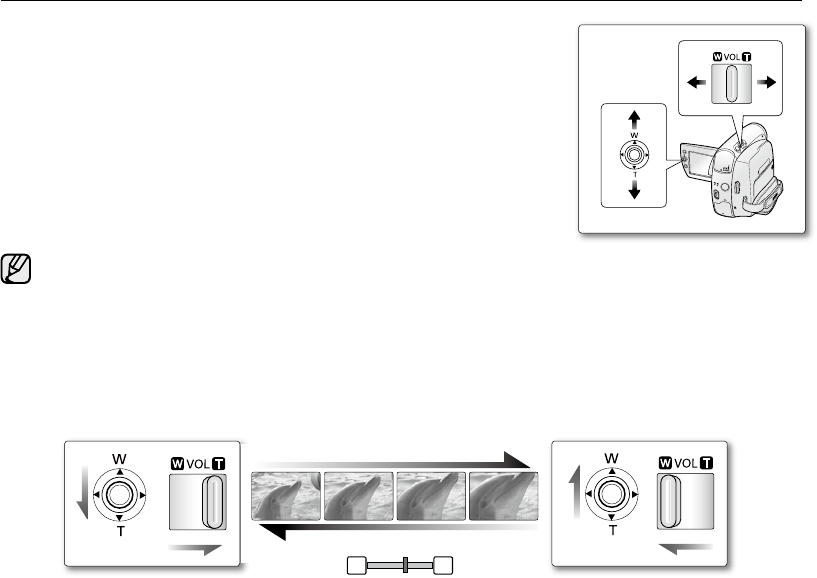 W VOL T

W

T

W

T

W VOL T

W

T

W VOL T