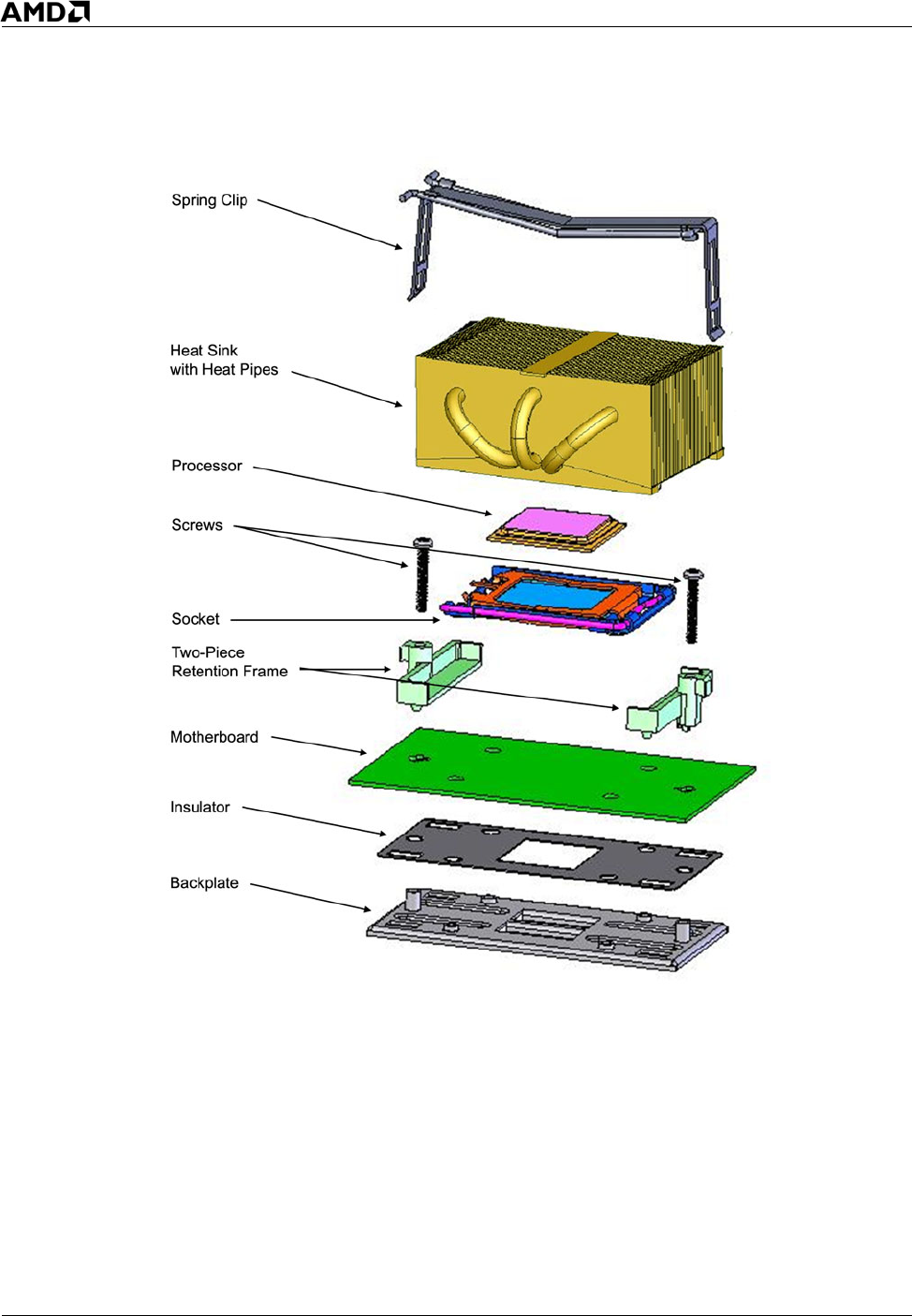 AMD

Spring Clip

Heat Sink
with Heat Pipes

Processor

Screws

Socket

Two-Piece
Retention Frame

Motherboard

Insulator

Backplate