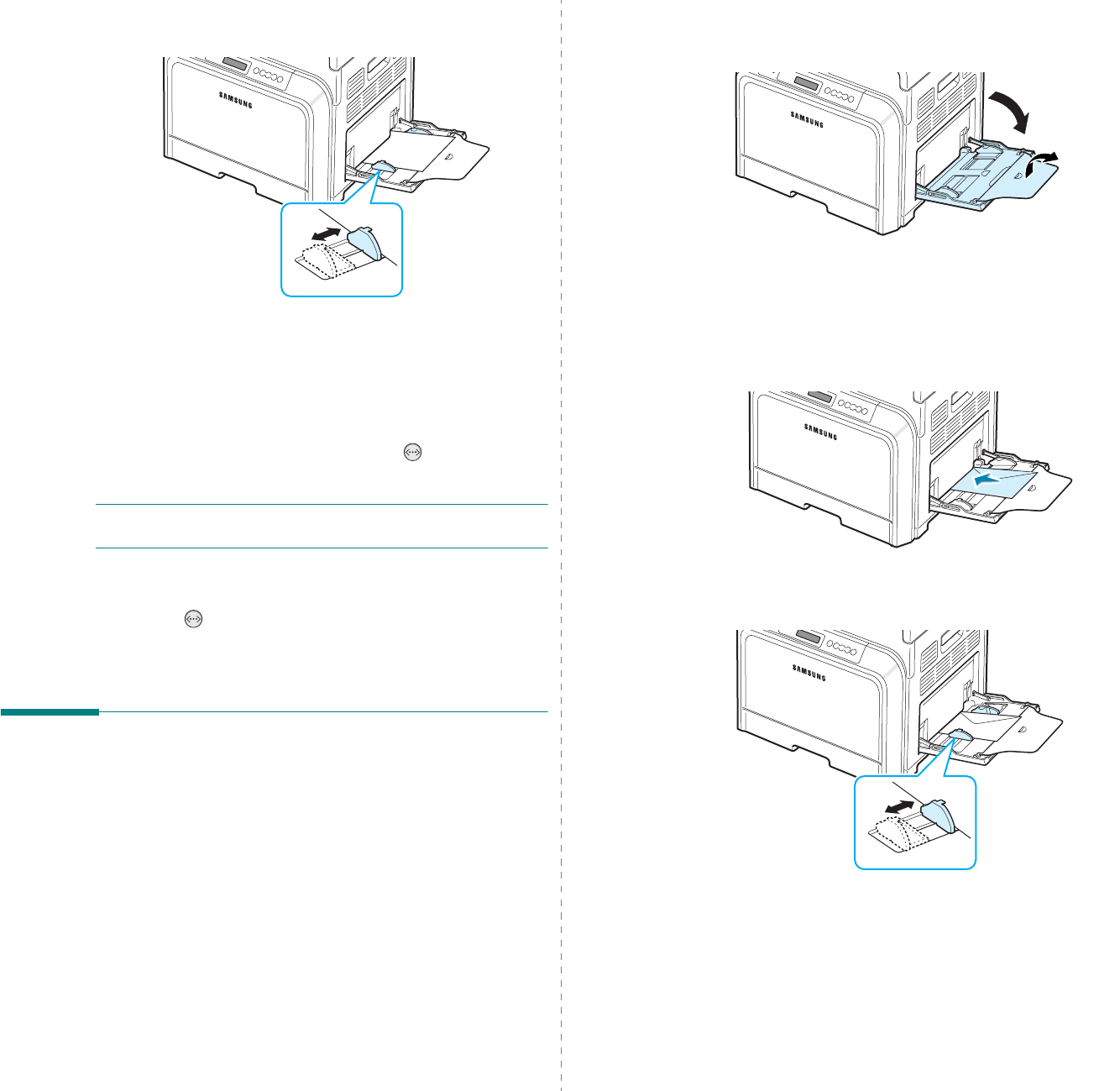 SAMSUNG

SAMSUNG

SAMSUNG

SAMSUNG