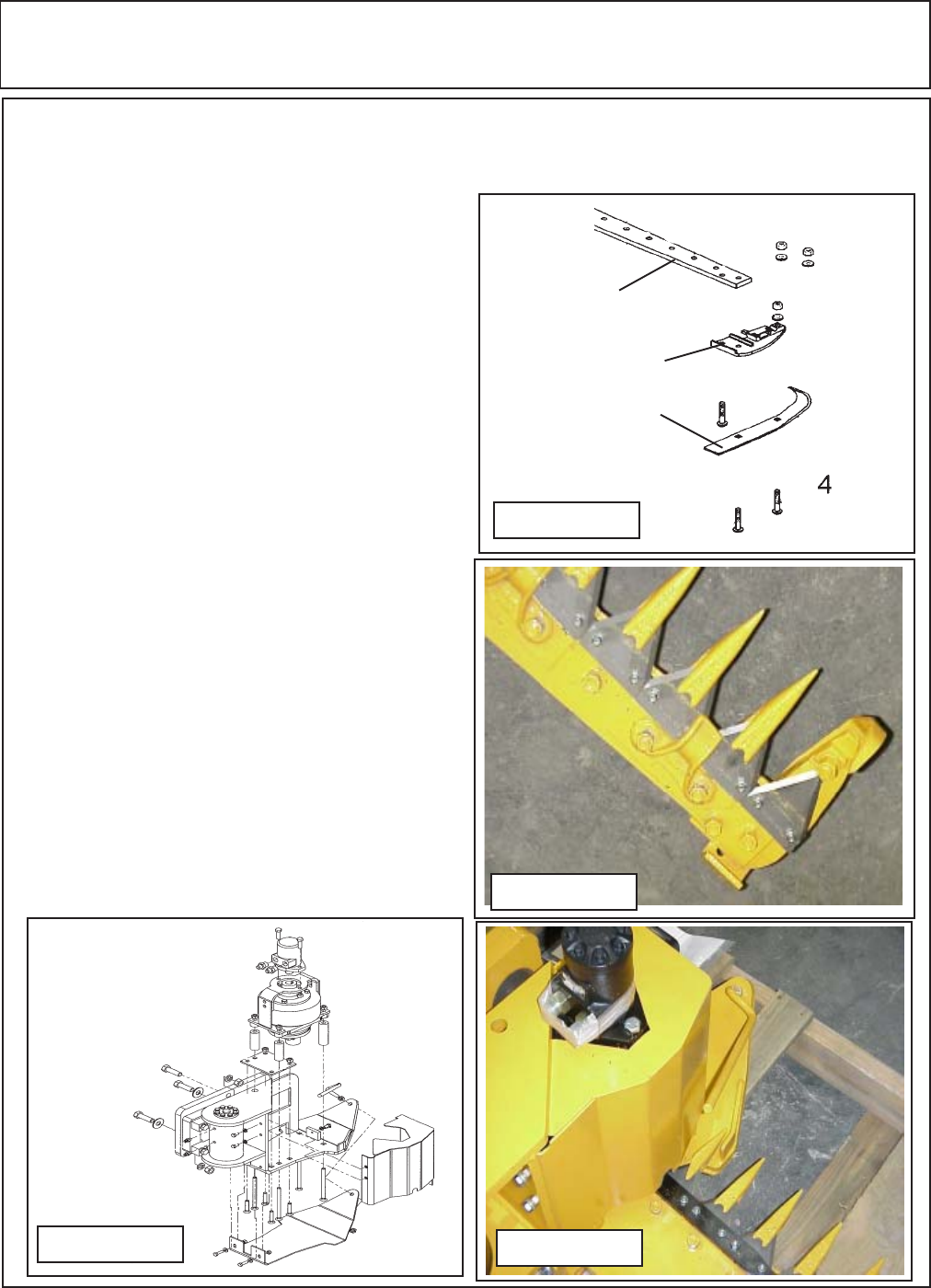 4